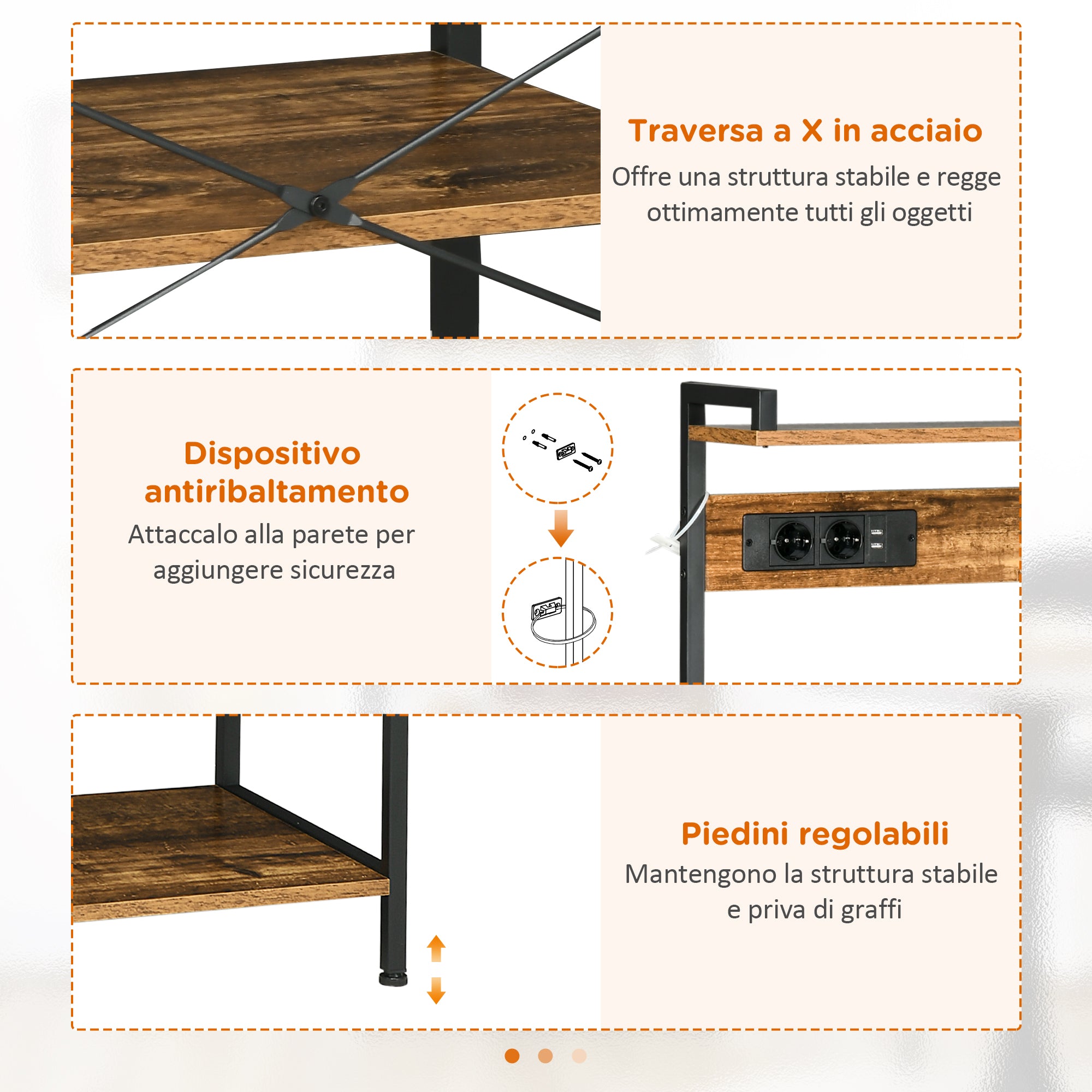 Traversa a X in acciaio

Offre una struttura stabile e regge ottimamente tutti gli oggetti

Dispositivo antiribaltamento

Attaccalo alla parete per aggiungere sicurezza

Piedini regolabili

Mantengono la struttura stabile e priva di graffi