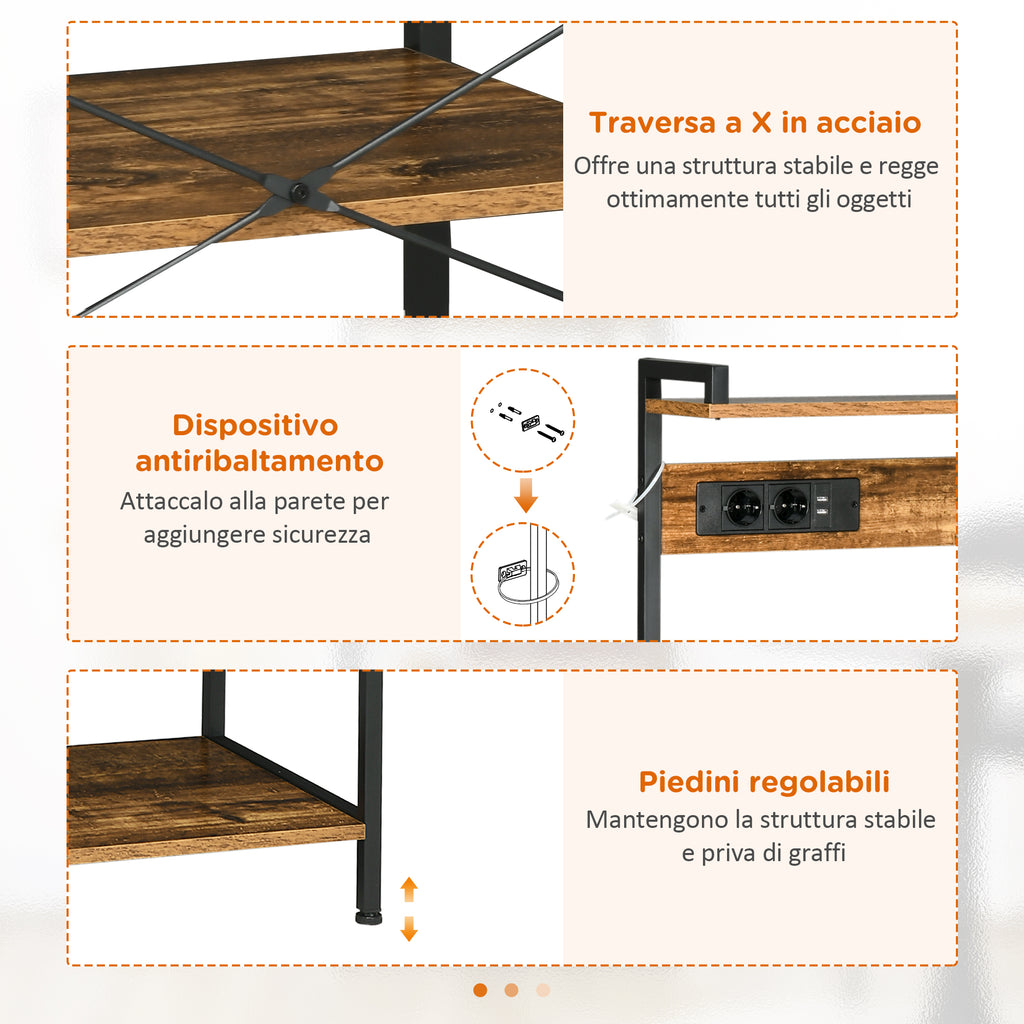 Traversa a X in acciaio
Offre una struttura stabile e regge ottimamente tutti gli oggetti

Dispositivo antiribaltamento
Attaccalo alla parete per aggiungere sicurezza

Piedini regolabili
Mantengono la struttura stabile e priva di graffi