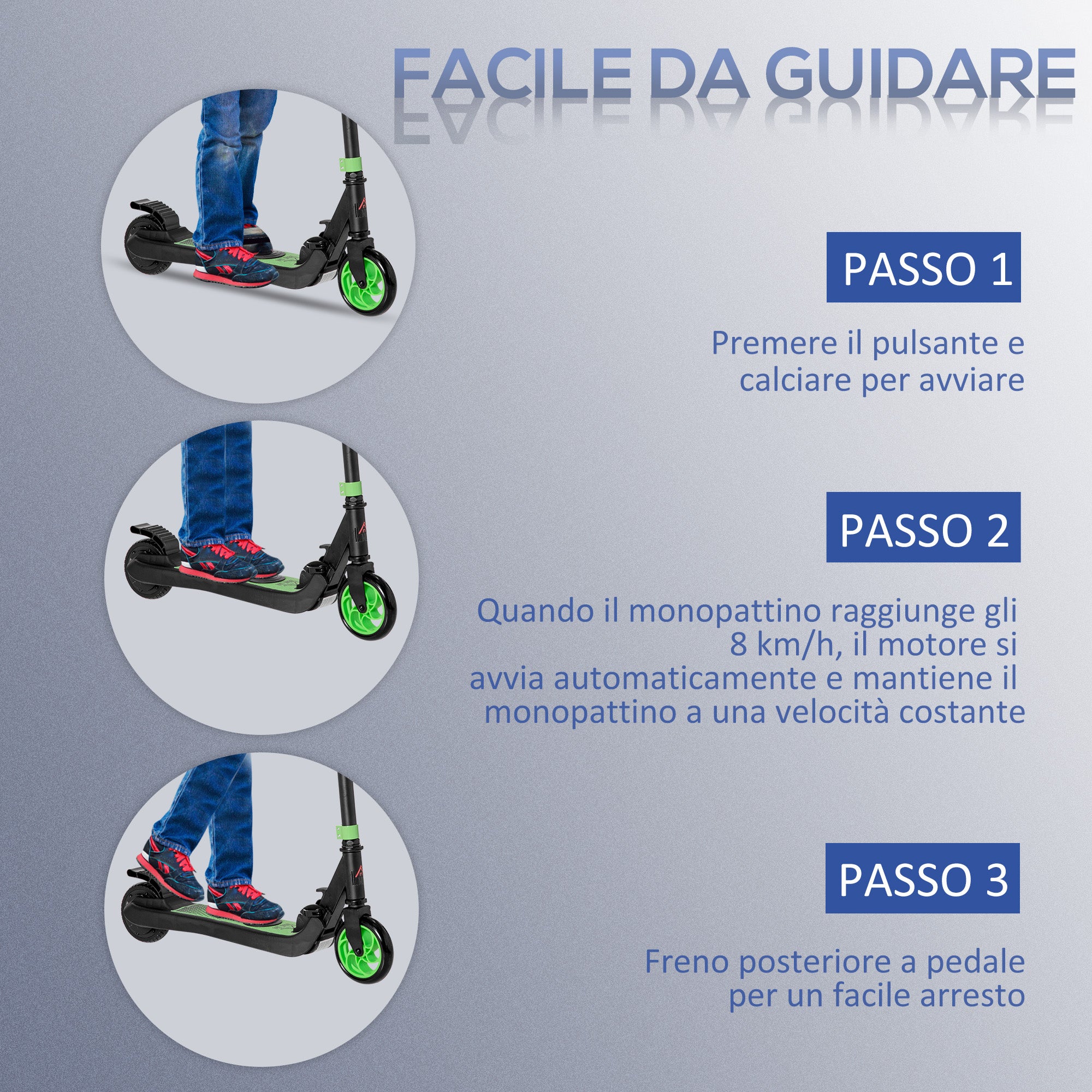 FACILE DA GUIDARE

PASSO 1

Premere il pulsante e calciare per avviare

PASSO 2

Quando il monopattino raggiunge gli 8 km/h, il motore si avvia automaticamente e mantiene il monopattino a una velocità costante

PASSO 3

Freno posteriore a pedale per un facile arresto