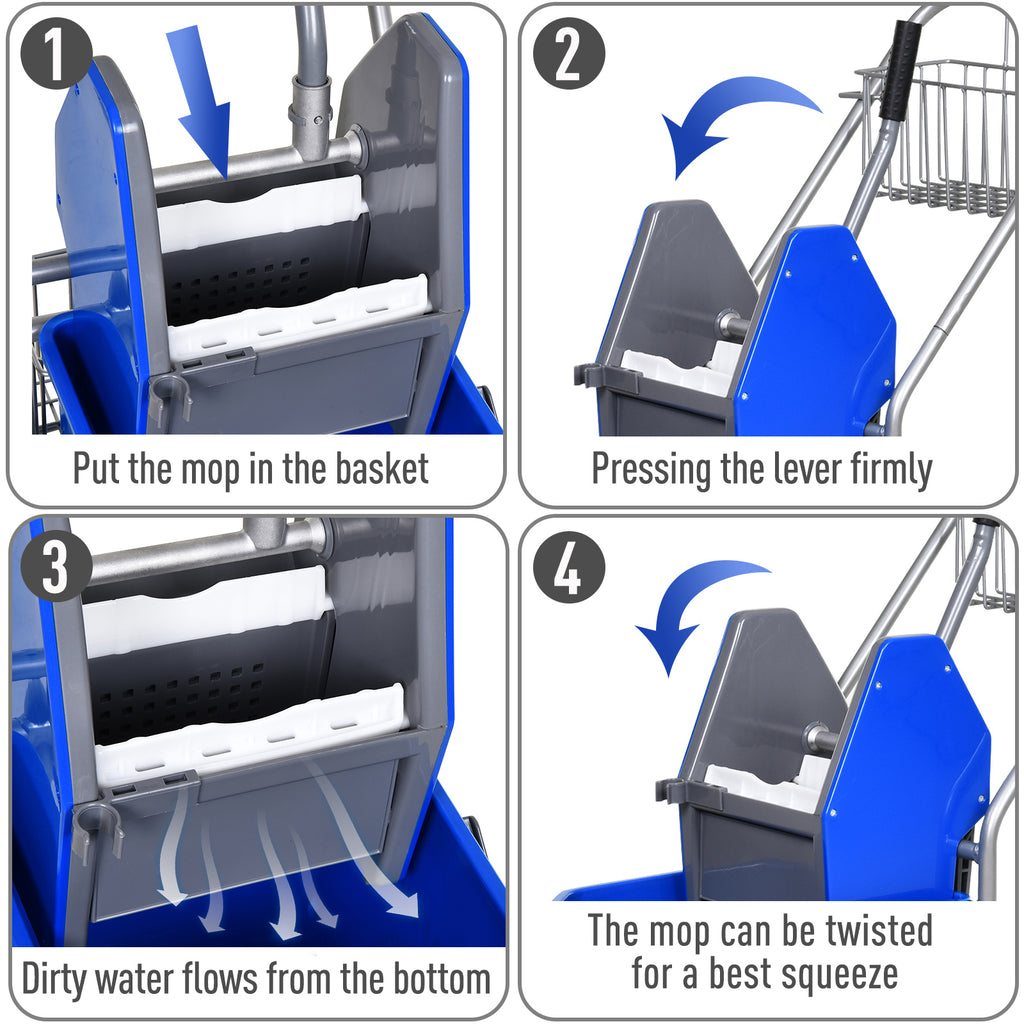 1

Put the mop in the basket

2

Pressing the lever firmly

3

Dirty water flows from the bottom

4

The mop can be twisted for a best squeeze