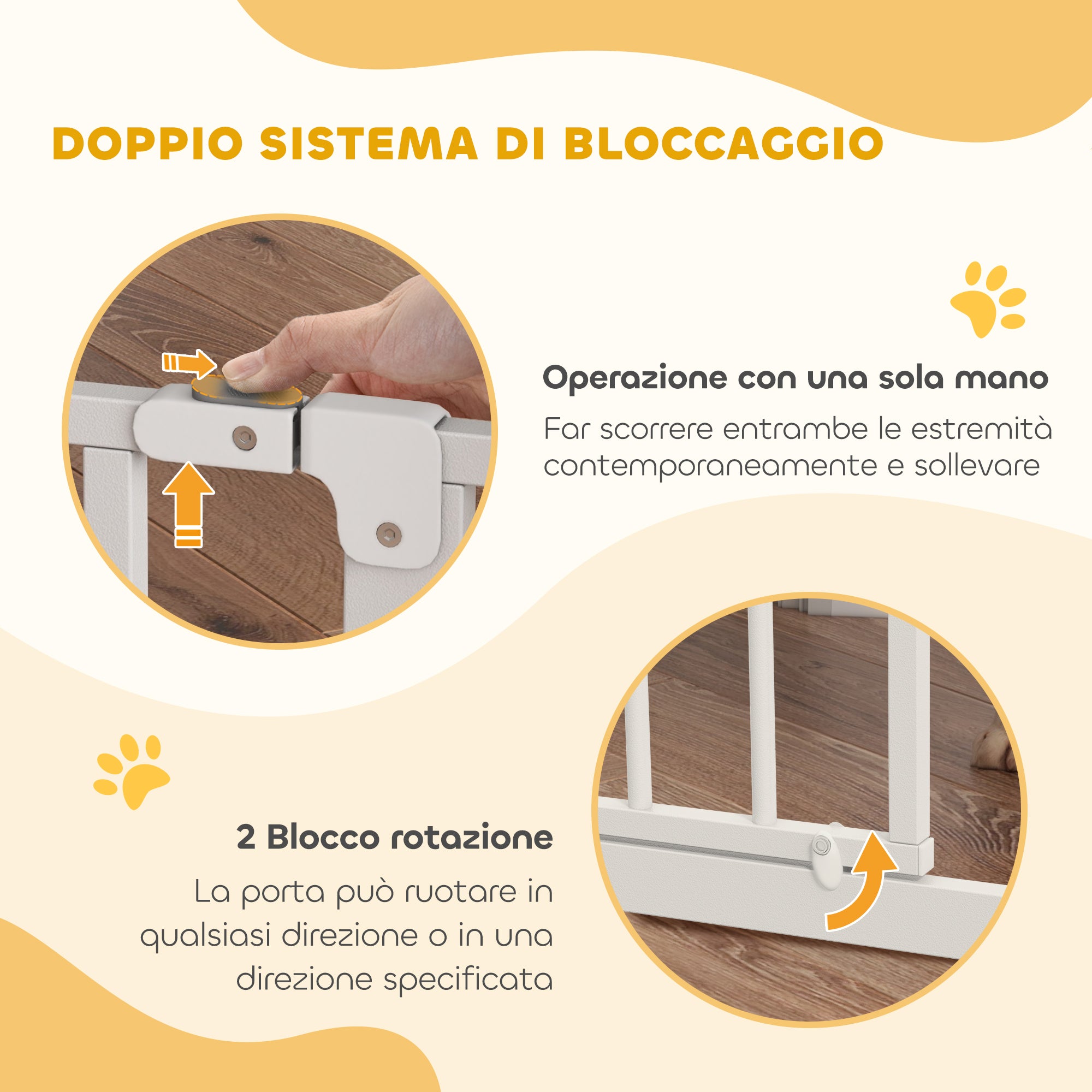 DOPPIO SISTEMA DI BLOCCAGGIO

Operazione con una sola mano

Far scorrere entrambe le estremità contemporaneamente e sollevare

2 Blocco rotazione

La porta può ruotare in qualsiasi direzione o in una direzione specificata