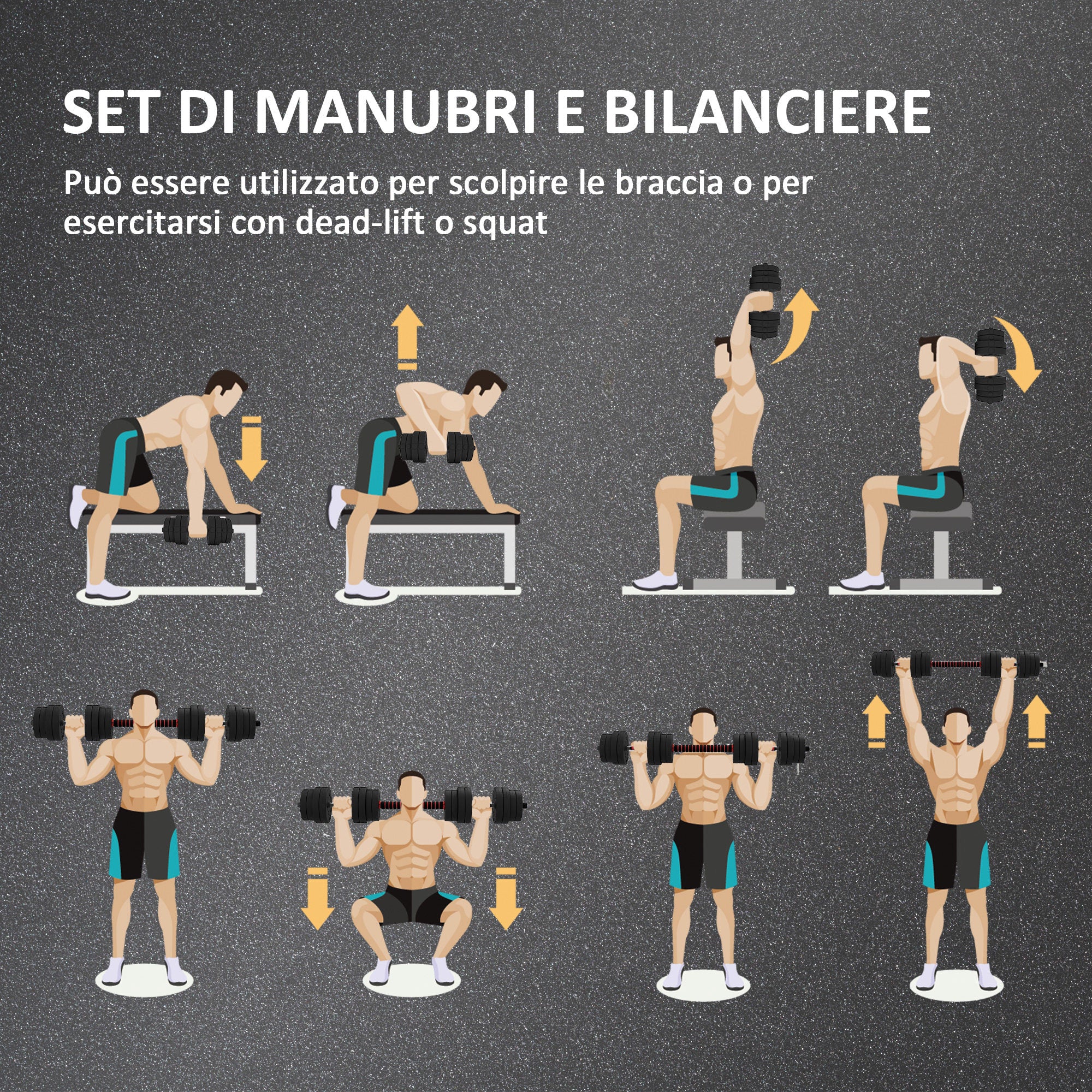 SET DI MANUBRI E BILANCIERE

Può essere utilizzato per scolpire le braccia o per esercitarsi con dead-lift o squat