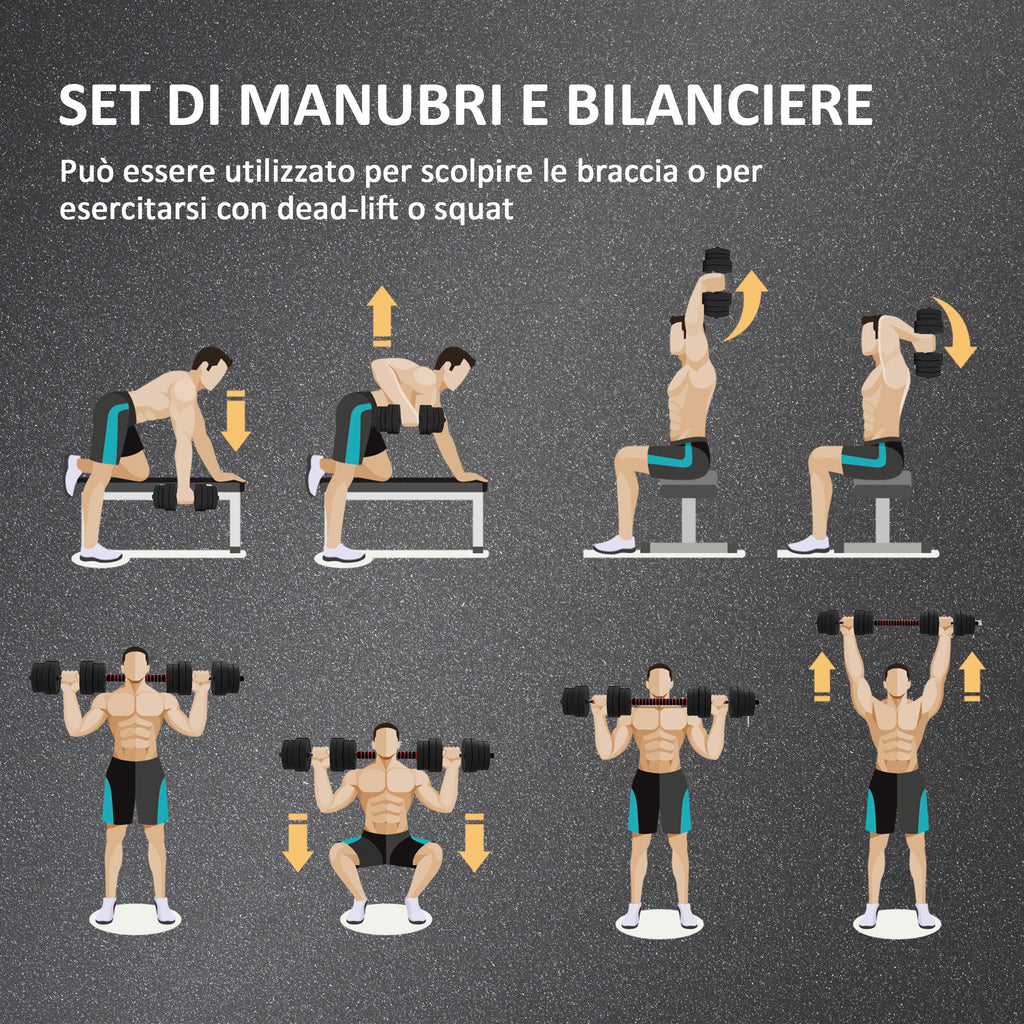 SET DI MANUBRI E BILANCIERE

Può essere utilizzato per scolpire le braccia o per esercitarsi con dead-lift o squat