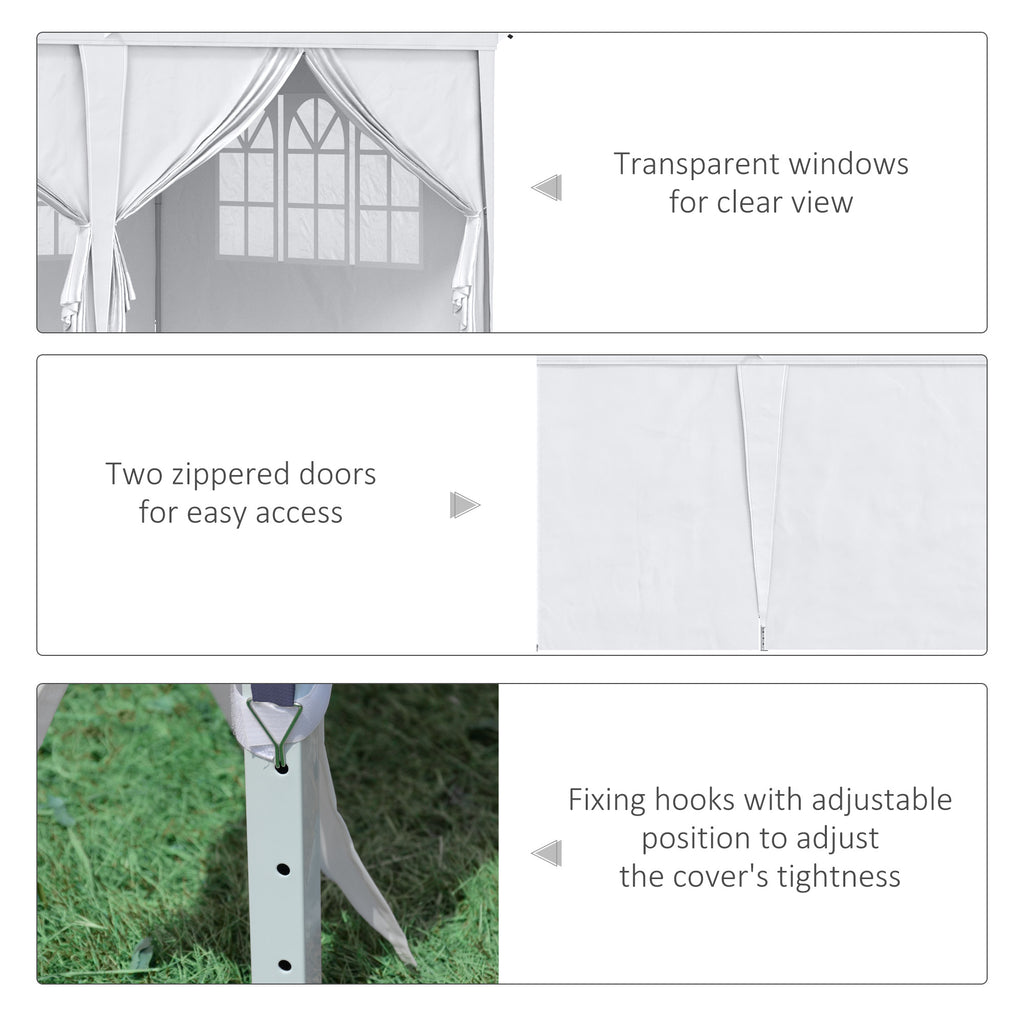 Transparent windows
for clear view

Two zippered doors
for easy access

Fixing hooks with adjustable
position to adjust
the cover's tightness