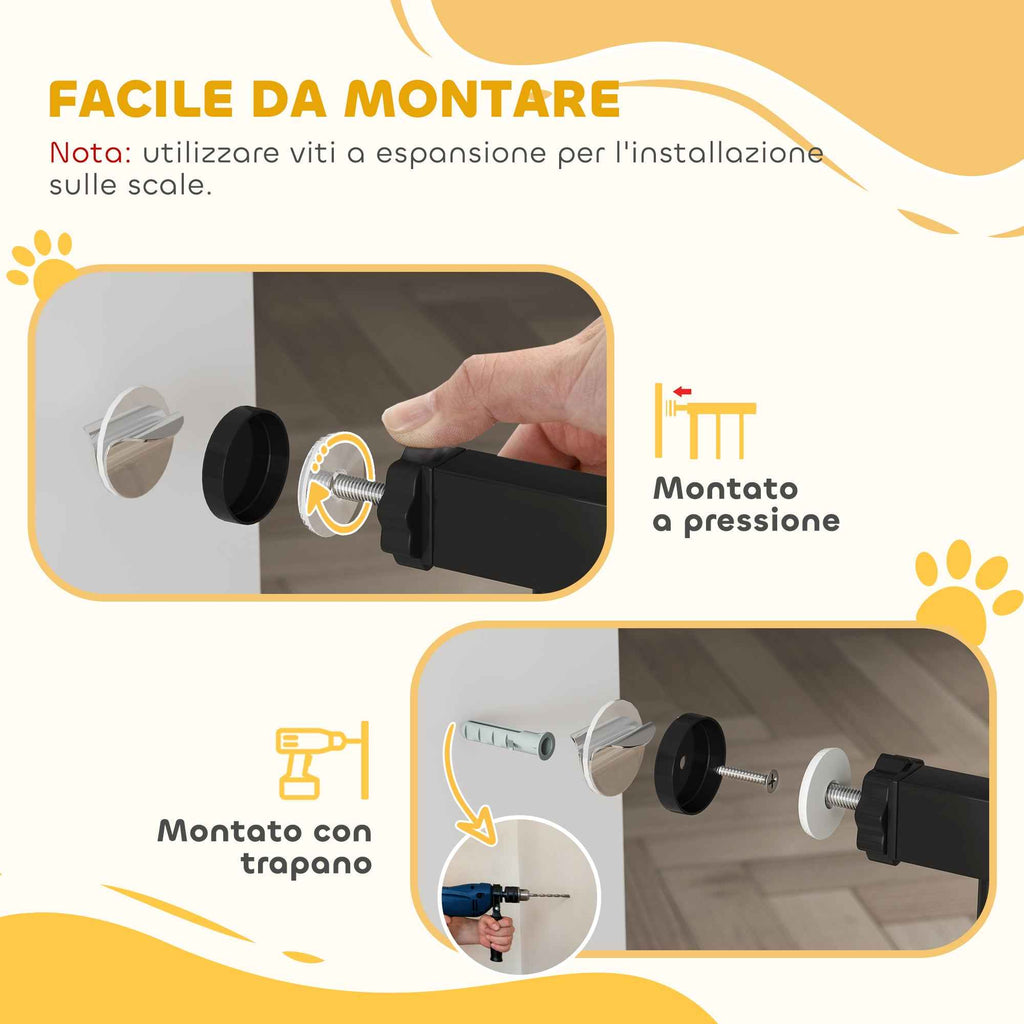 FACILE DA MONTARE
Nota: utilizzare viti a espansione per l'installazione sulle scale.

Montato a pressione

Montato con trapano