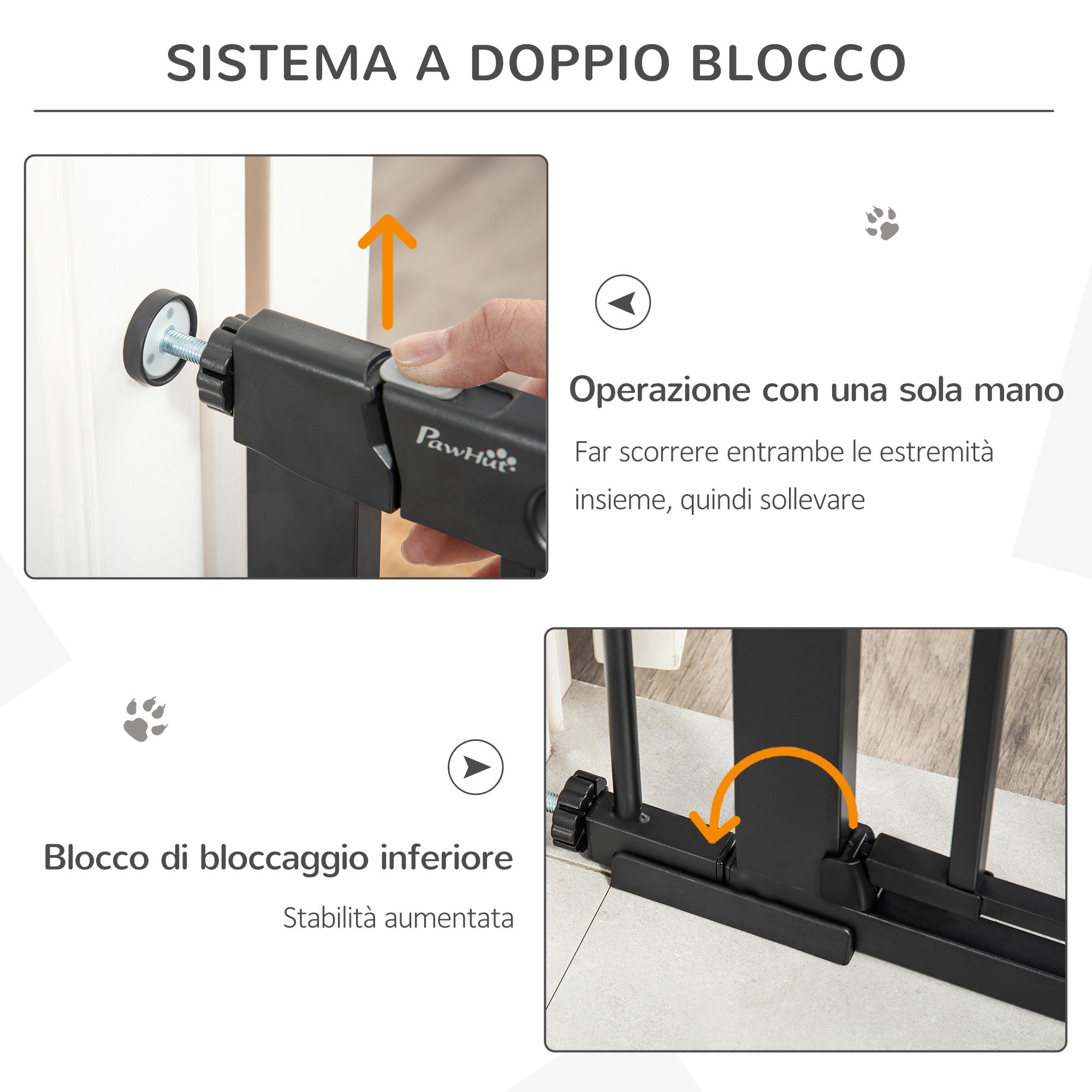 SISTEMA A DOPPIO BLOCCO

PawHut

Operazione con una sola mano

Far scorrere entrambe le estremità insieme, quindi sollevare

Blocco di bloccaggio inferiore

Stabilità aumentata