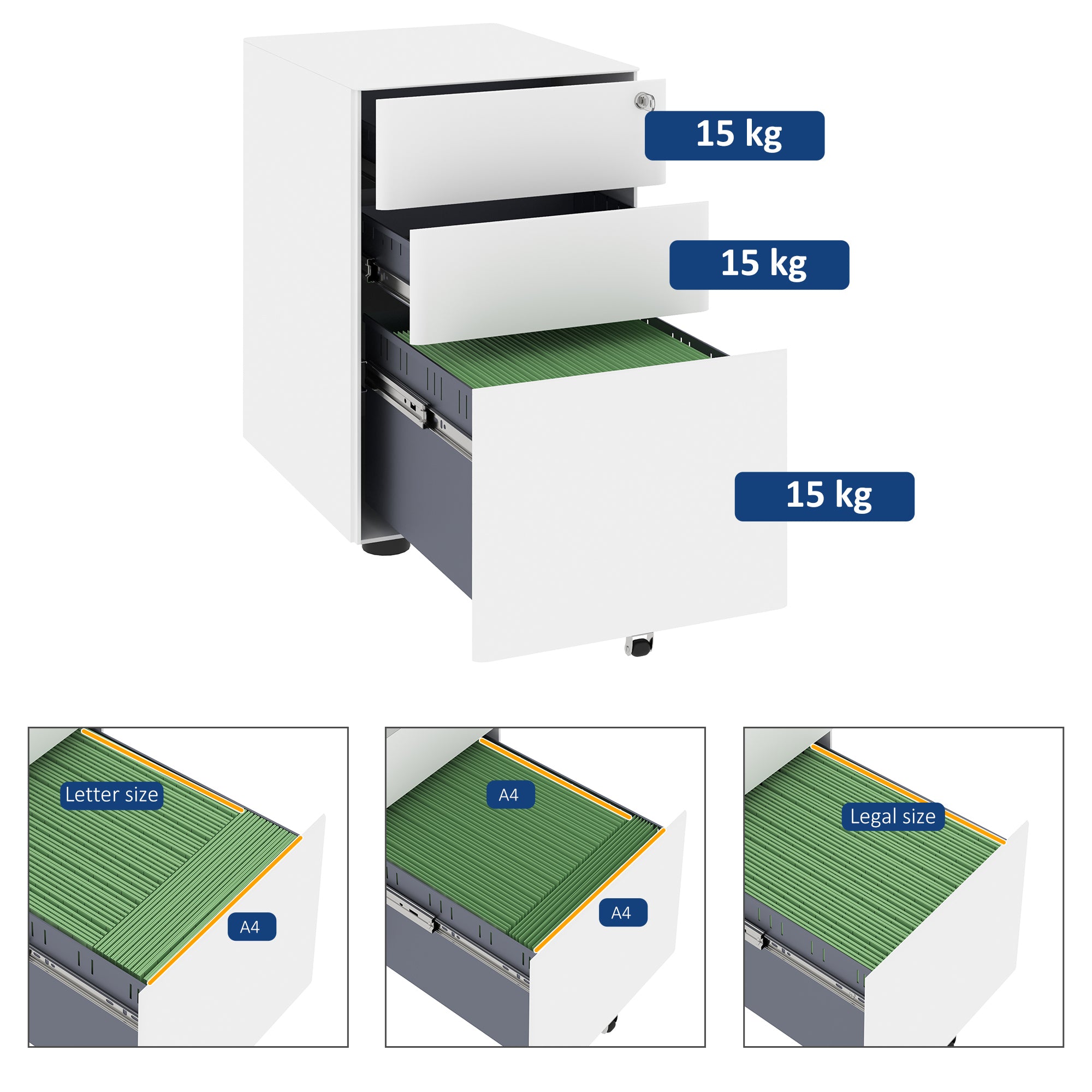 15 kg

15 kg

15 kg

Letter size

A4

A4

A4

Legal size