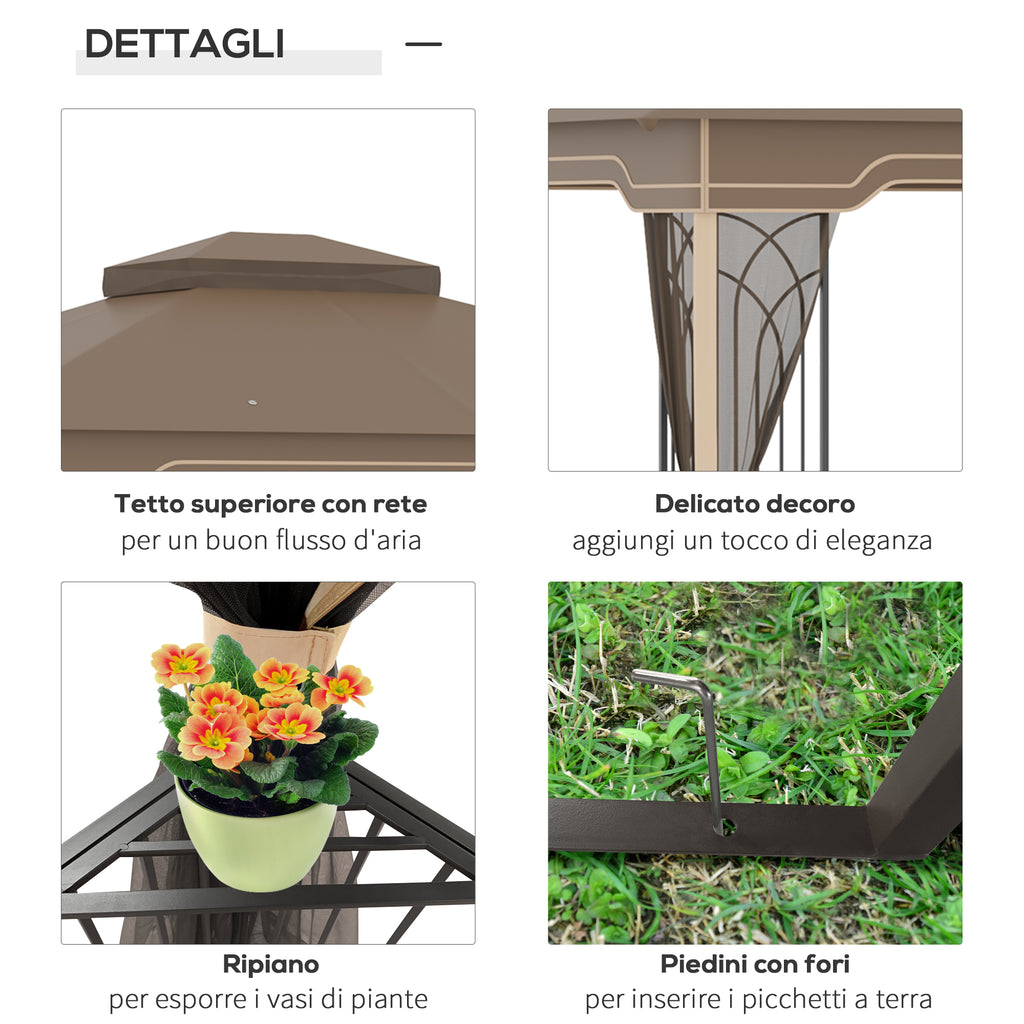 DETTAGLI

Tetto superiore con rete
per un buon flusso d'aria

Delicato decoro
aggiungi un tocco di eleganza

Ripiano
per esporre i vasi di piante

Piedini con fori
per inserire i picchetti a terra