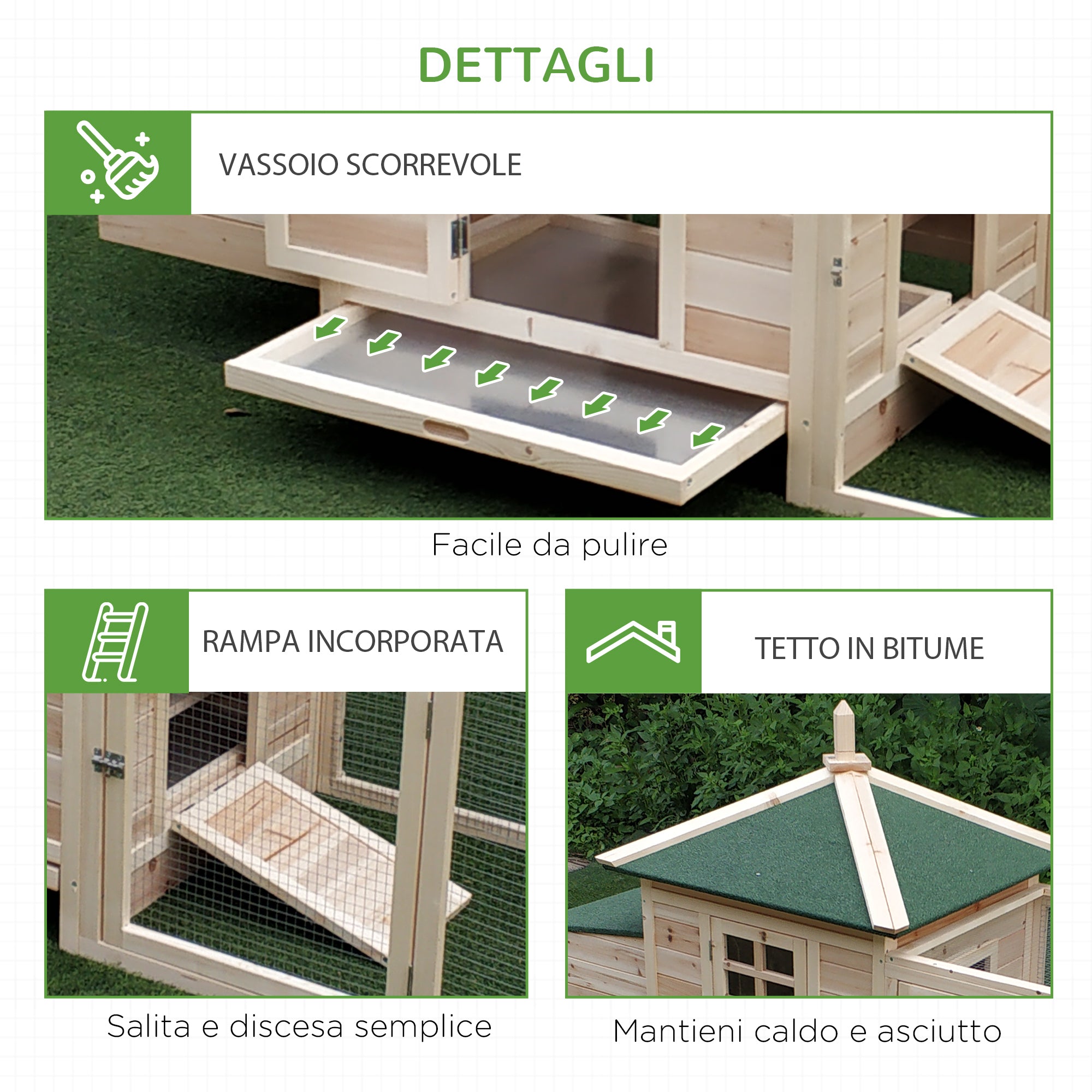 DETTAGLI

VASSOIO SCORREVOLE

Facile da pulire

RAMPA INCORPORATA

Salita e discesa semplice

TETTO IN BITUME

Mantieni caldo e asciutto