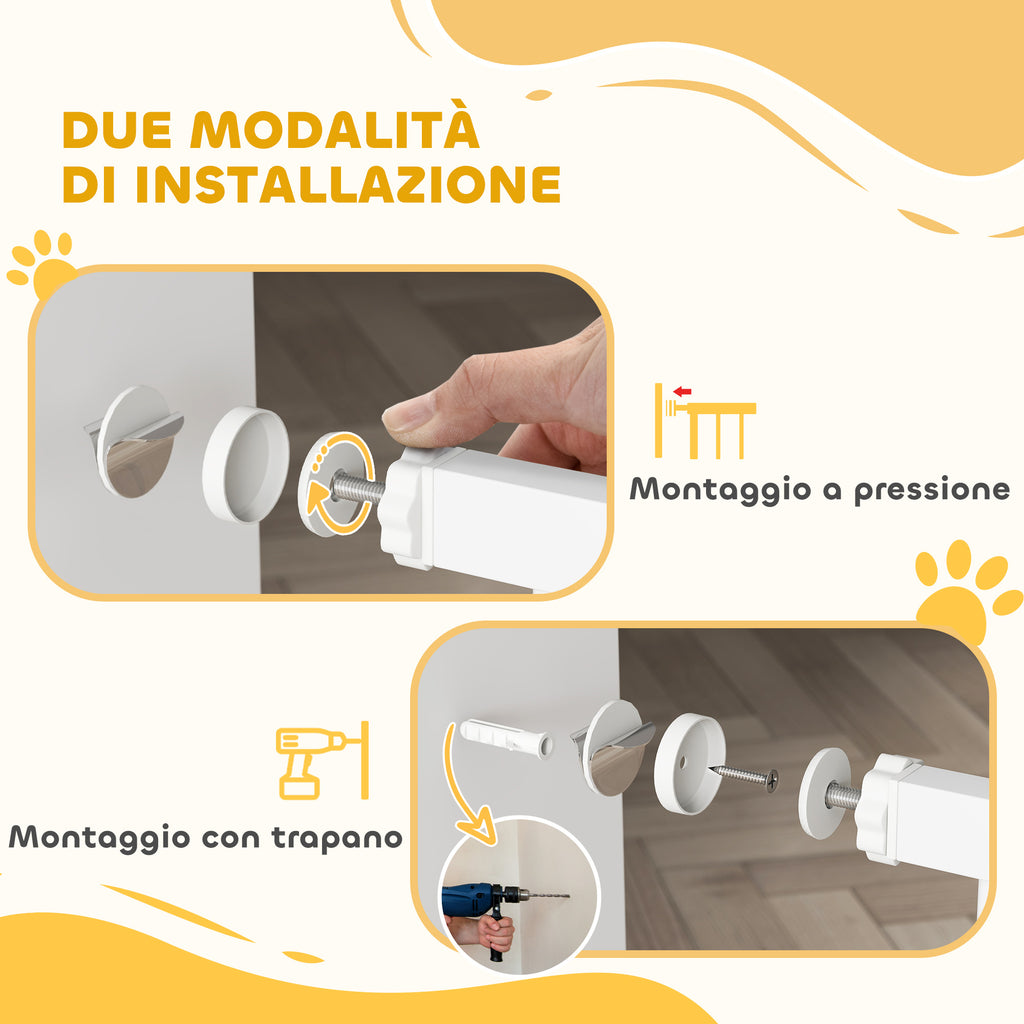 DUE MODALITÀ DI INSTALLAZIONE

Montaggio a pressione

Montaggio con trapano