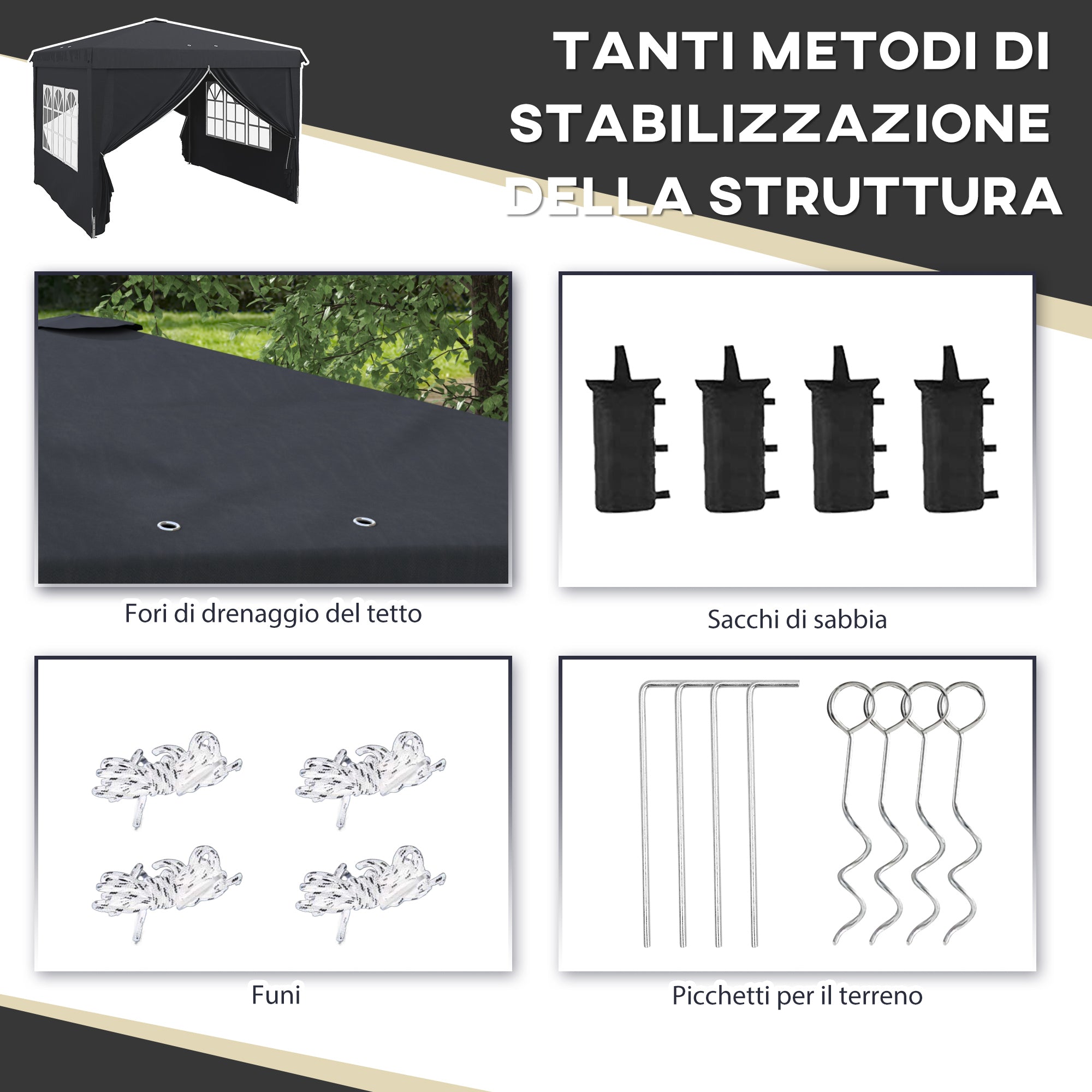 TANTI METODI DI STABILIZZAZIONE DELLA STRUTTURA

Fori di drenaggio del tetto

Sacchi di sabbia

Funi

Picchetti per il terreno