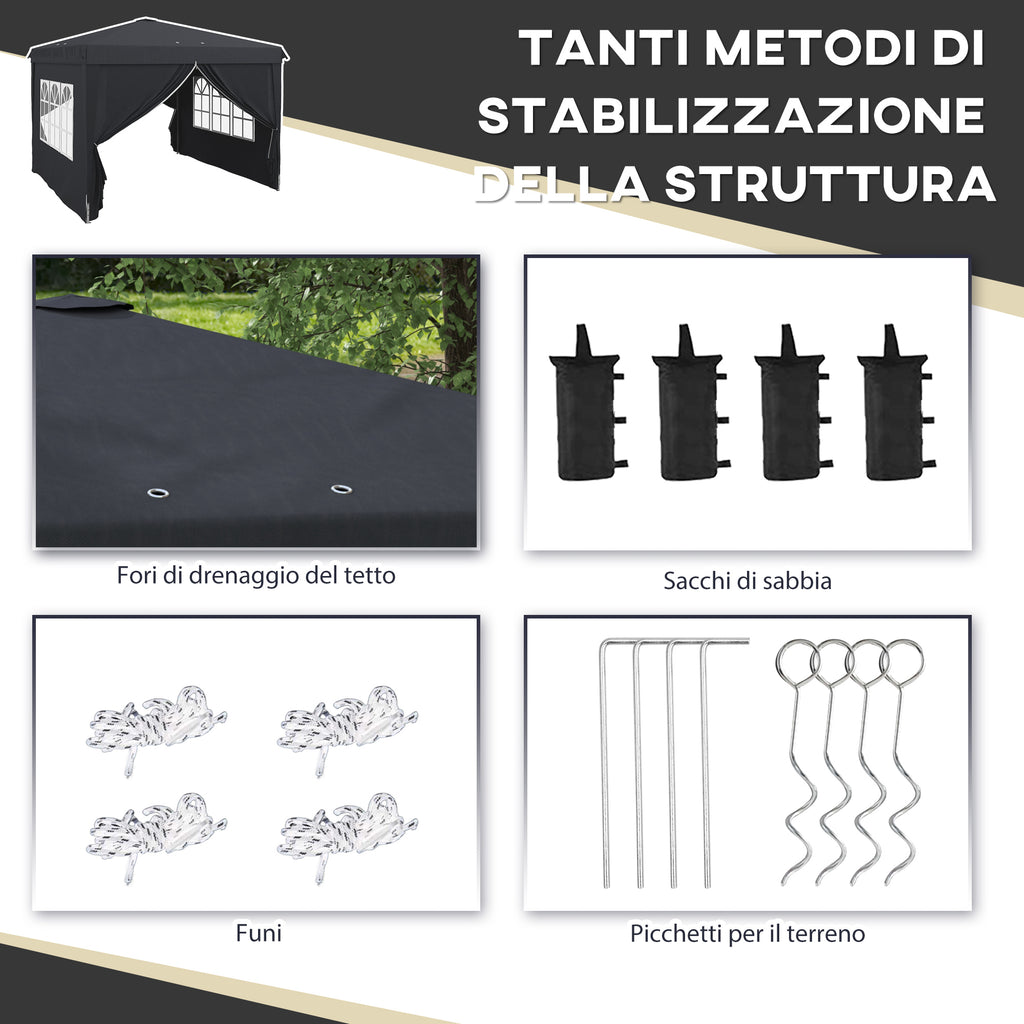 TANTI METODI DI STABILIZZAZIONE DELLA STRUTTURA

Fori di drenaggio del tetto

Sacchi di sabbia

Funi

Picchetti per il terreno