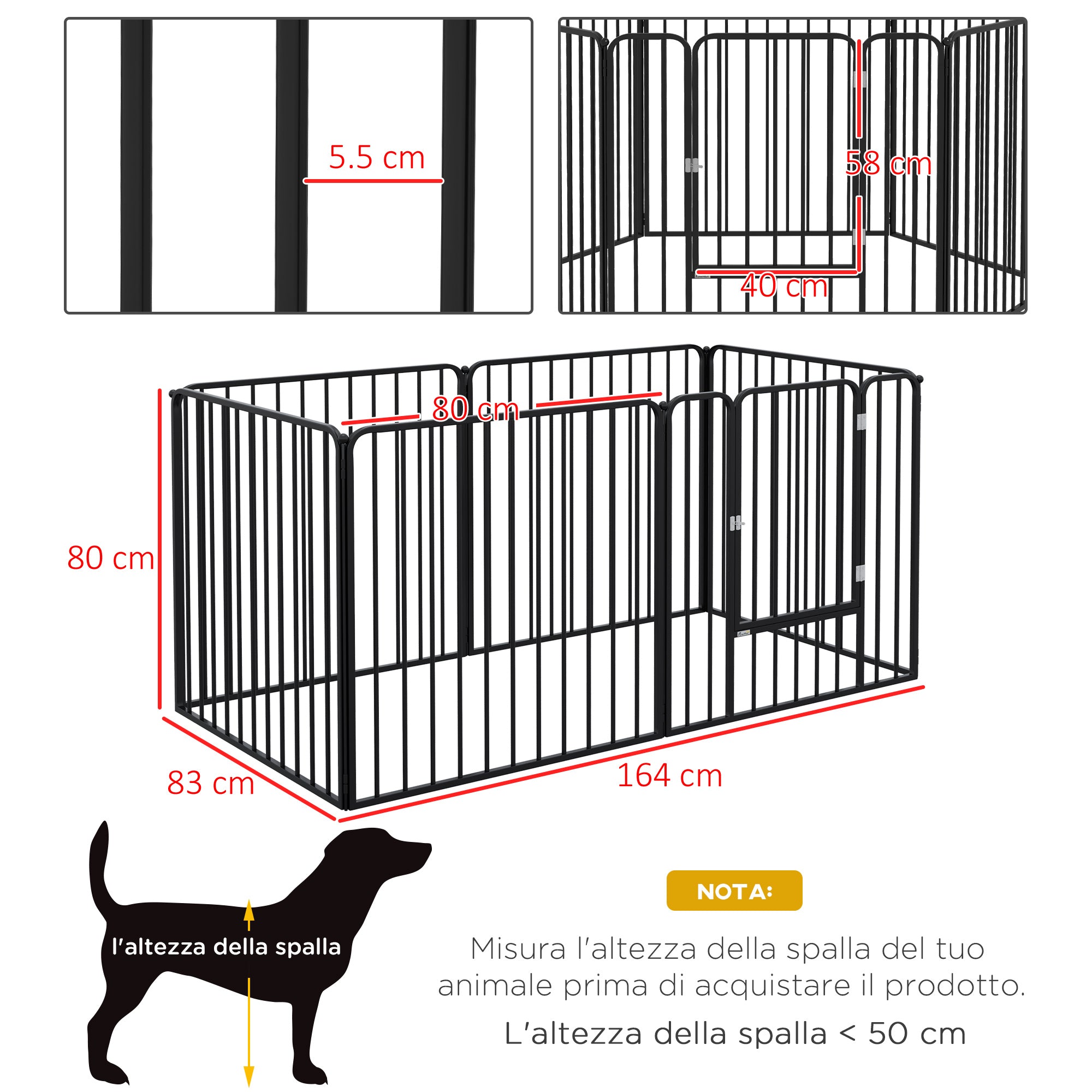 5.5 cm

58 cm

40 cm

80 cm

80 cm

83 cm

164 cm

l'altezza della spalla

NOTA:

Misura l'altezza della spalla del tuo animale prima di acquistare il prodotto.

L'altezza della spalla < 50 cm