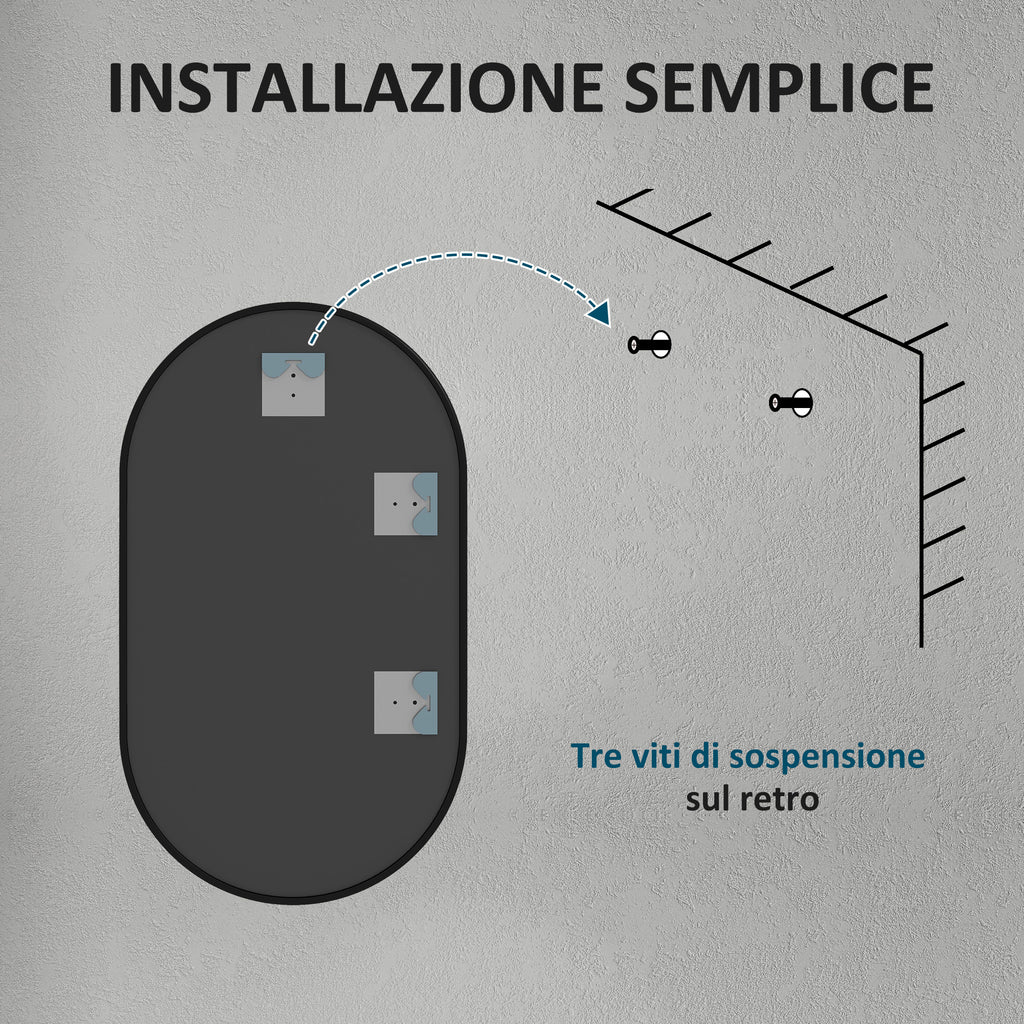 INSTALLAZIONE SEMPLICE

Tre viti di sospensione
sul retro