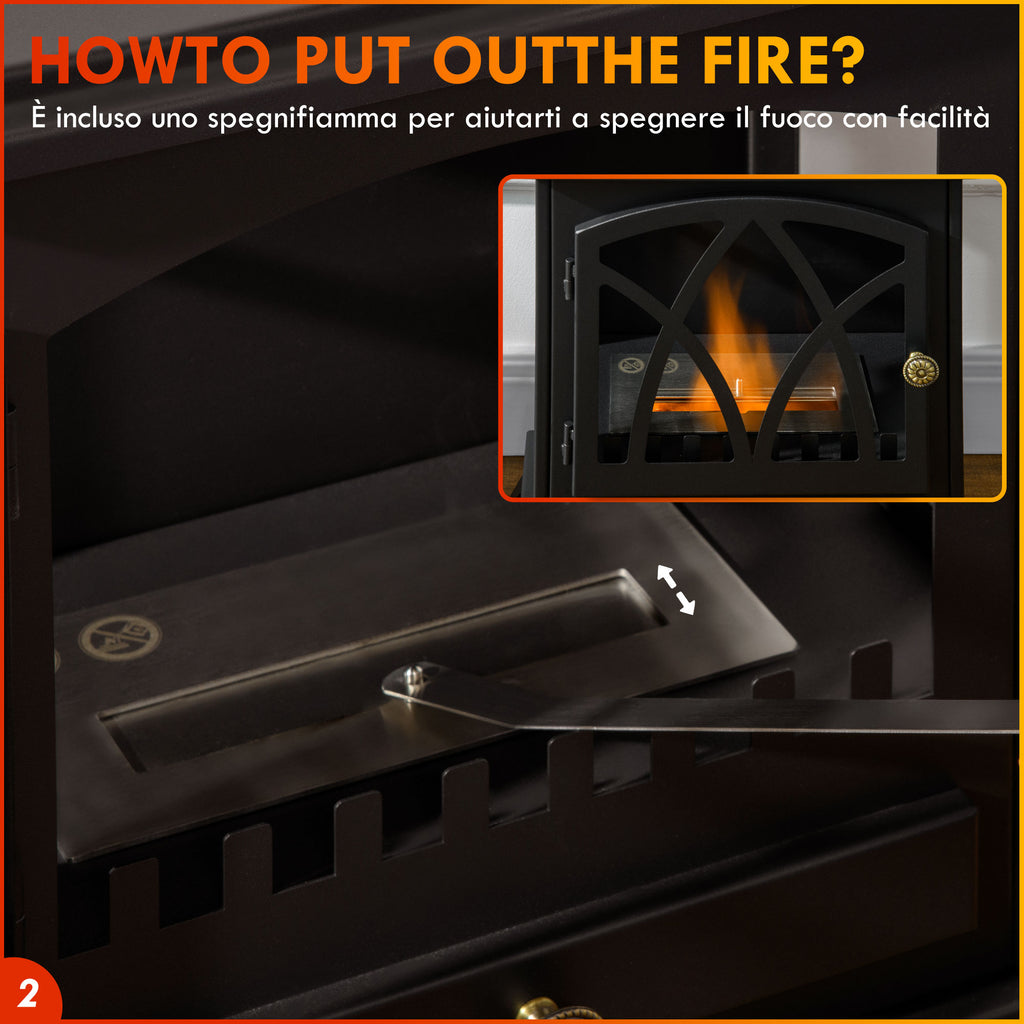 HOWTO PUT OUTTHE FIRE?
È incluso uno spegnifiamma per aiutarti a spegnere il fuoco con facilità

2