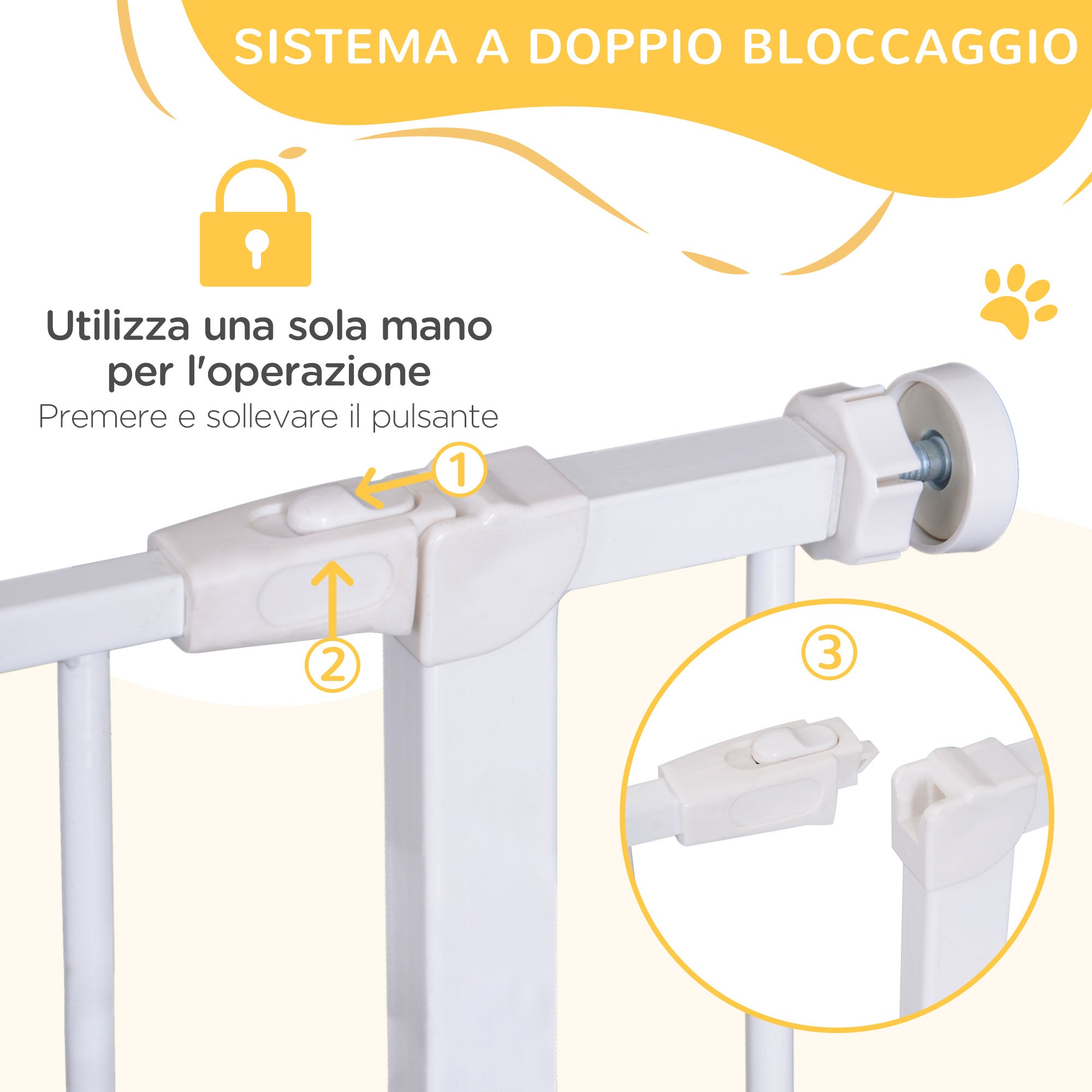 SISTEMA A DOPPIO BLOCCAGGIO

Utilizza una sola mano per l'operazione
Premere e sollevare il pulsante

①
②
③