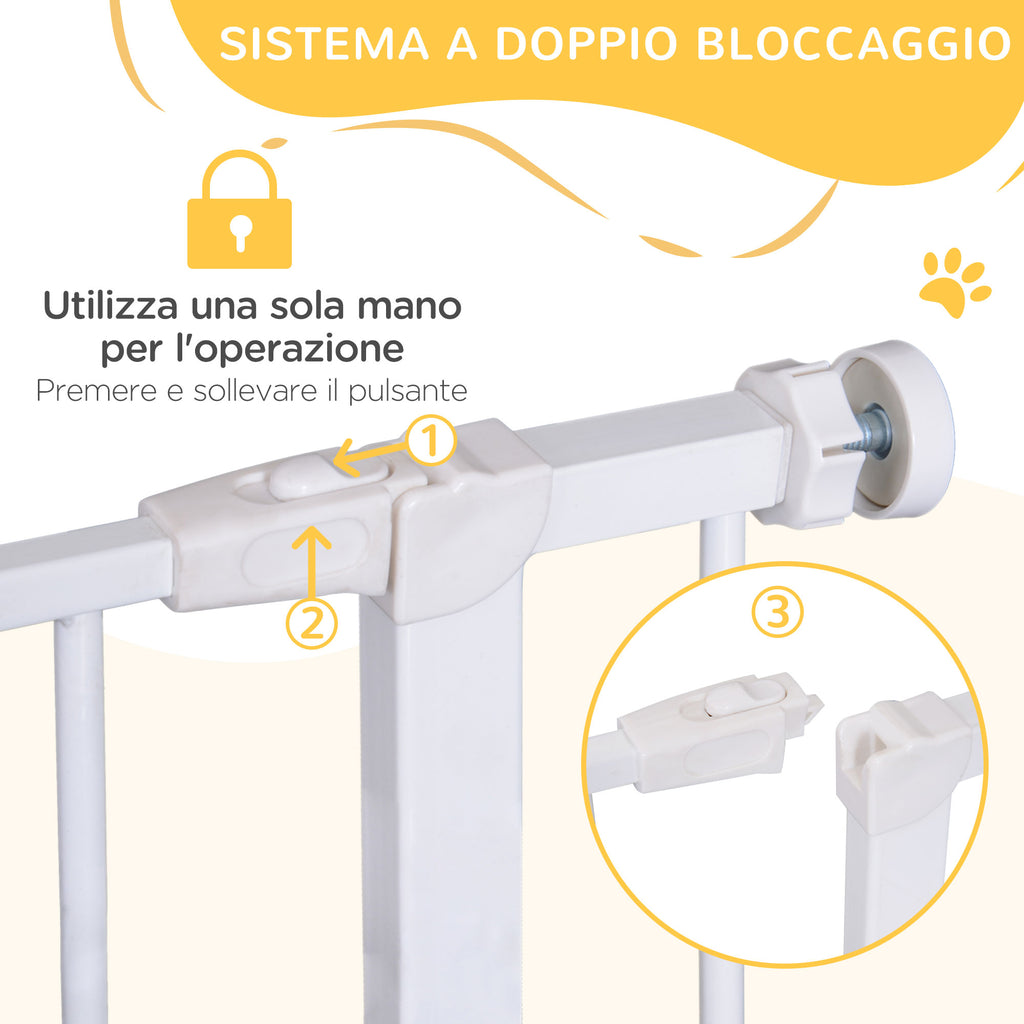 SISTEMA A DOPPIO BLOCCAGGIO

Utilizza una sola mano per l'operazione

Premere e sollevare il pulsante

①

②

③