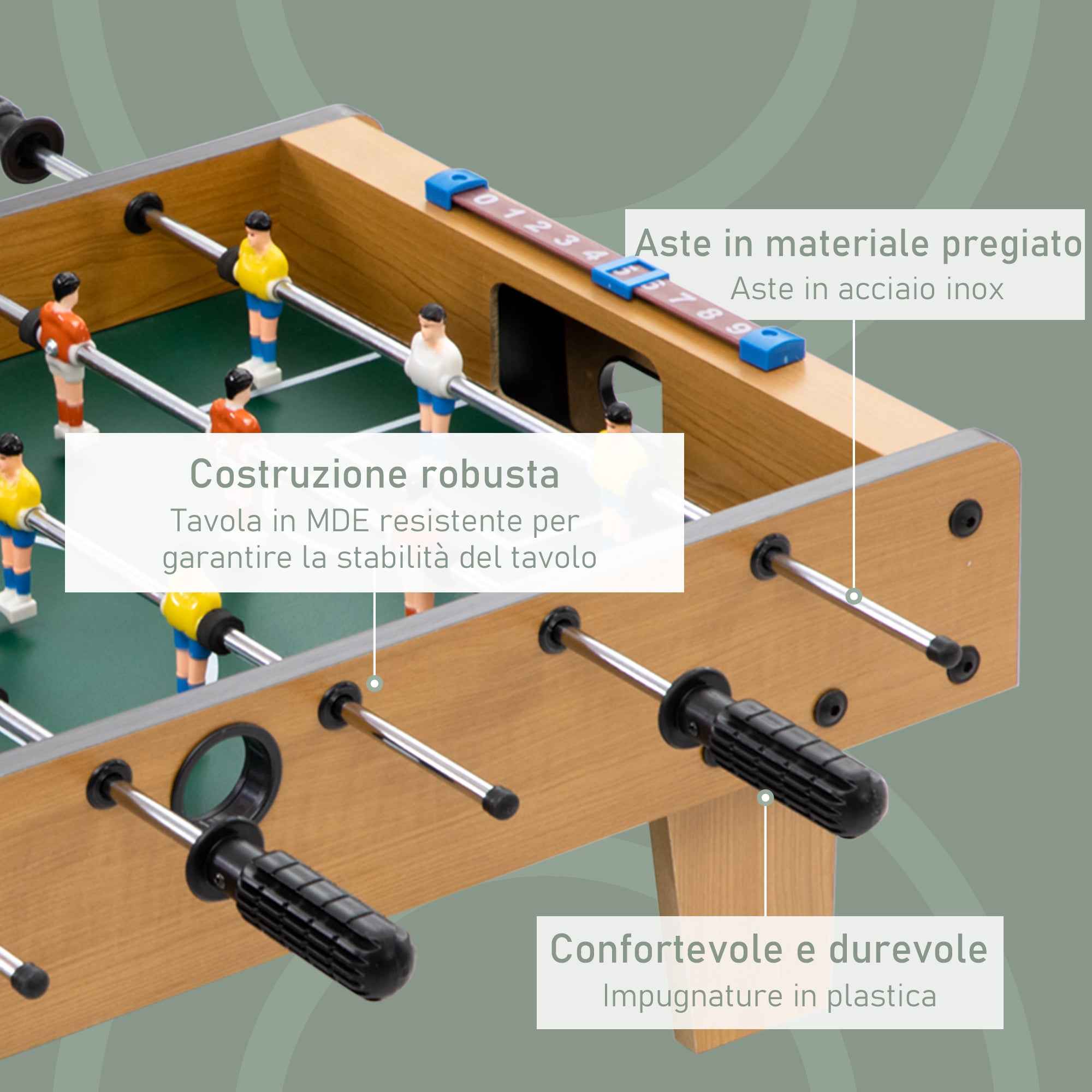 0 1 2 3 4 5 6 7 8 9

Aste in materiale pregiato
Aste in acciaio inox

Costruzione robusta
Tavola in MDE resistente per garantire la stabilità del tavolo

Confortevole e durevole
Impugnature in plastica