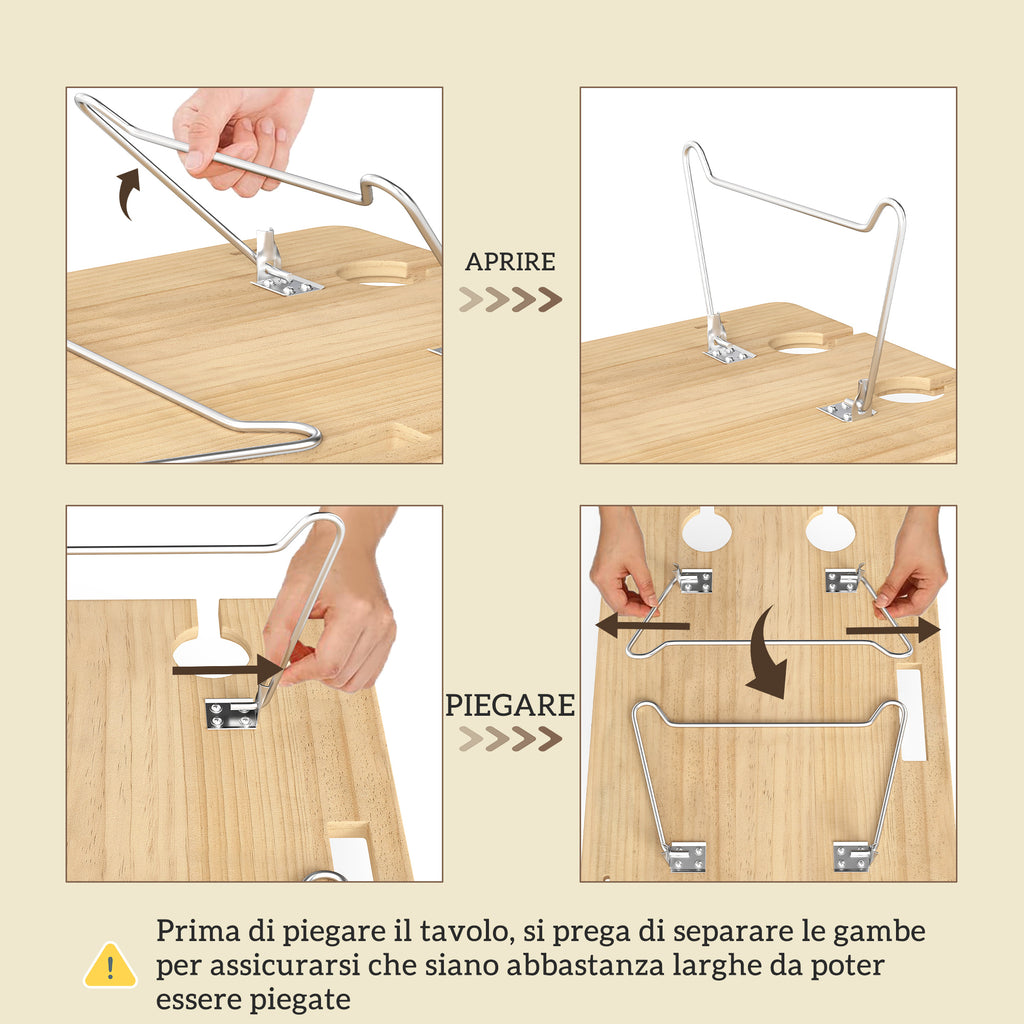 APRIRE

PIEGARE

Prima di piegare il tavolo, si prega di separare le gambe per assicurarsi che siano abbastanza larghe da poter essere piegate