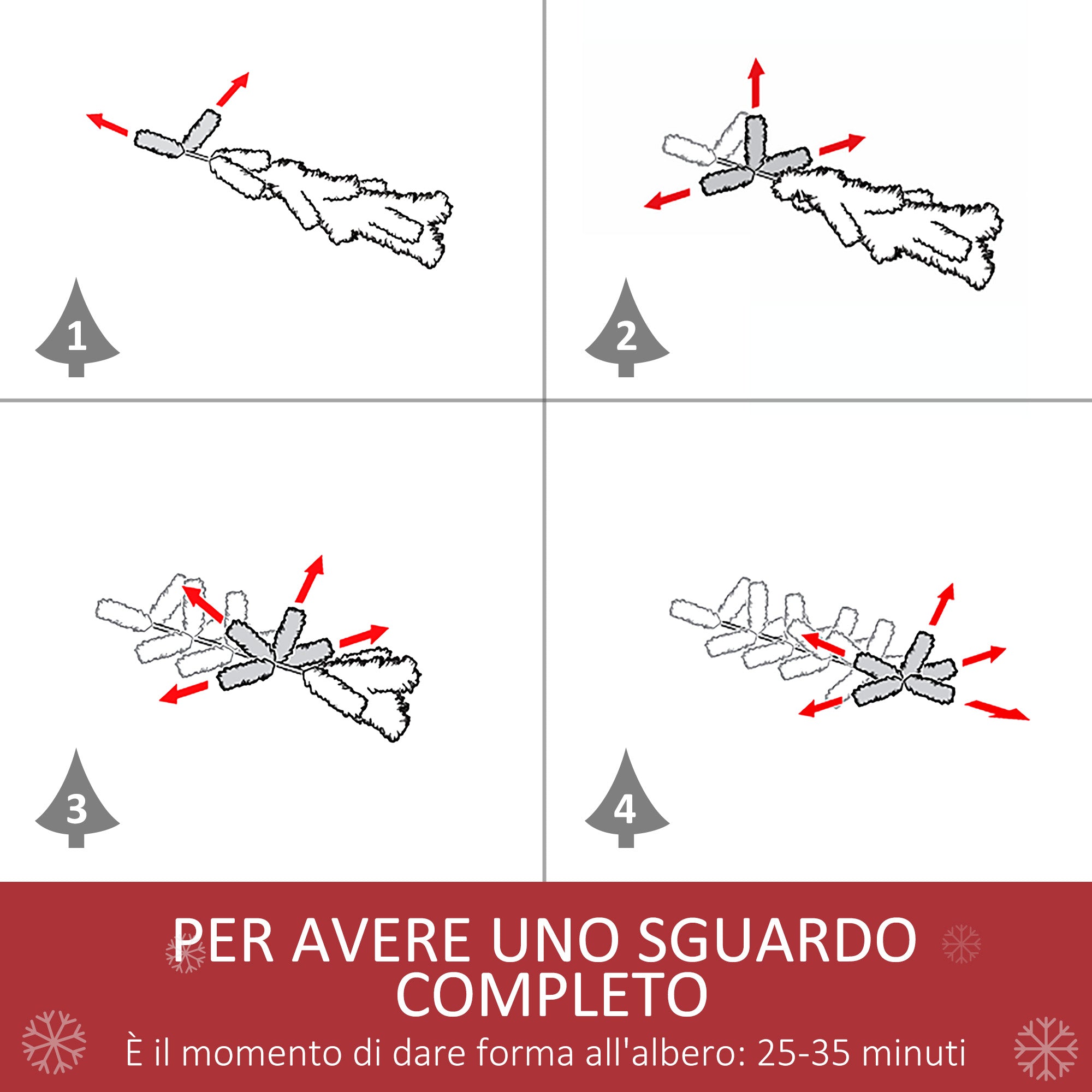 1

2

3

4

PER AVERE UNO SGUARDO COMPLETO

È il momento di dare forma all'albero: 25-35 minuti