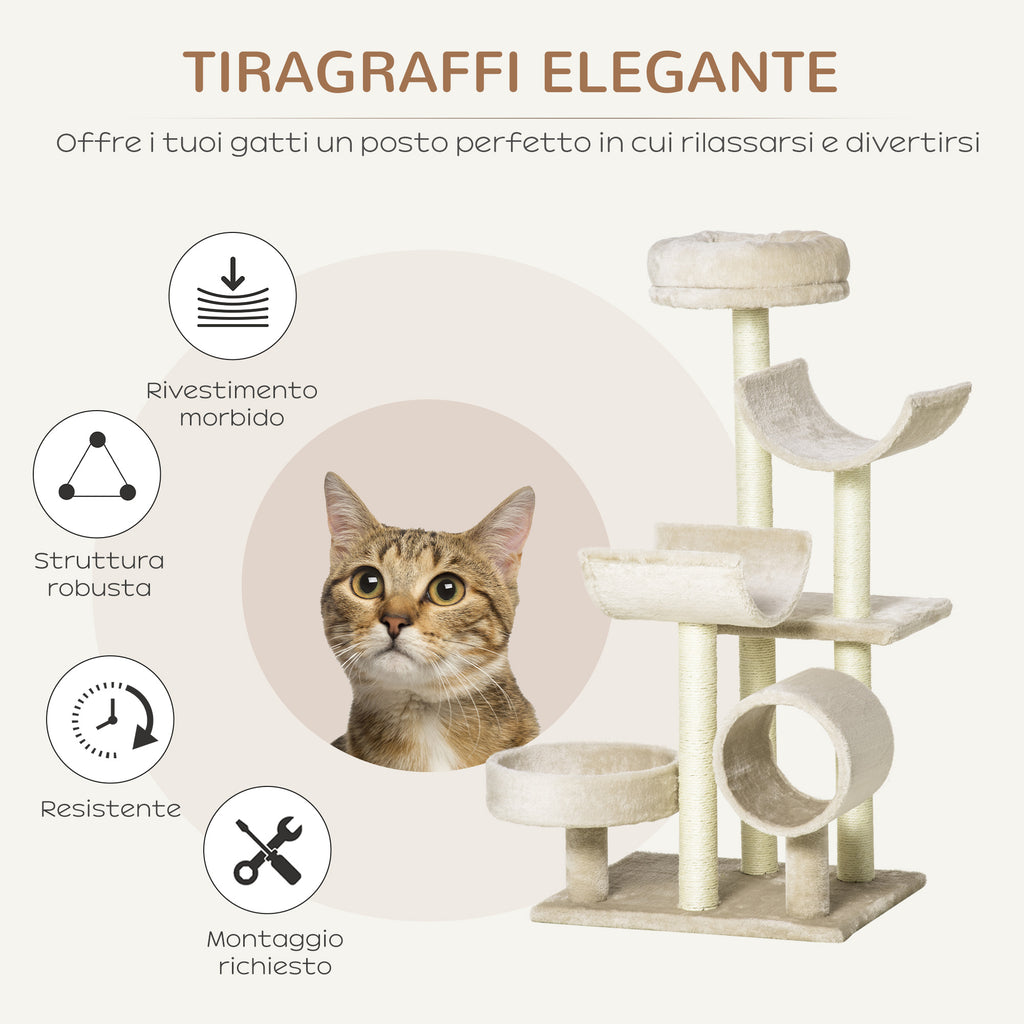 TIRAGRAFFI ELEGANTE

Offre i tuoi gatti un posto perfetto in cui rilassarsi e divertirsi

Rivestimento morbido

Struttura robusta

Resistente

Montaggio richiesto