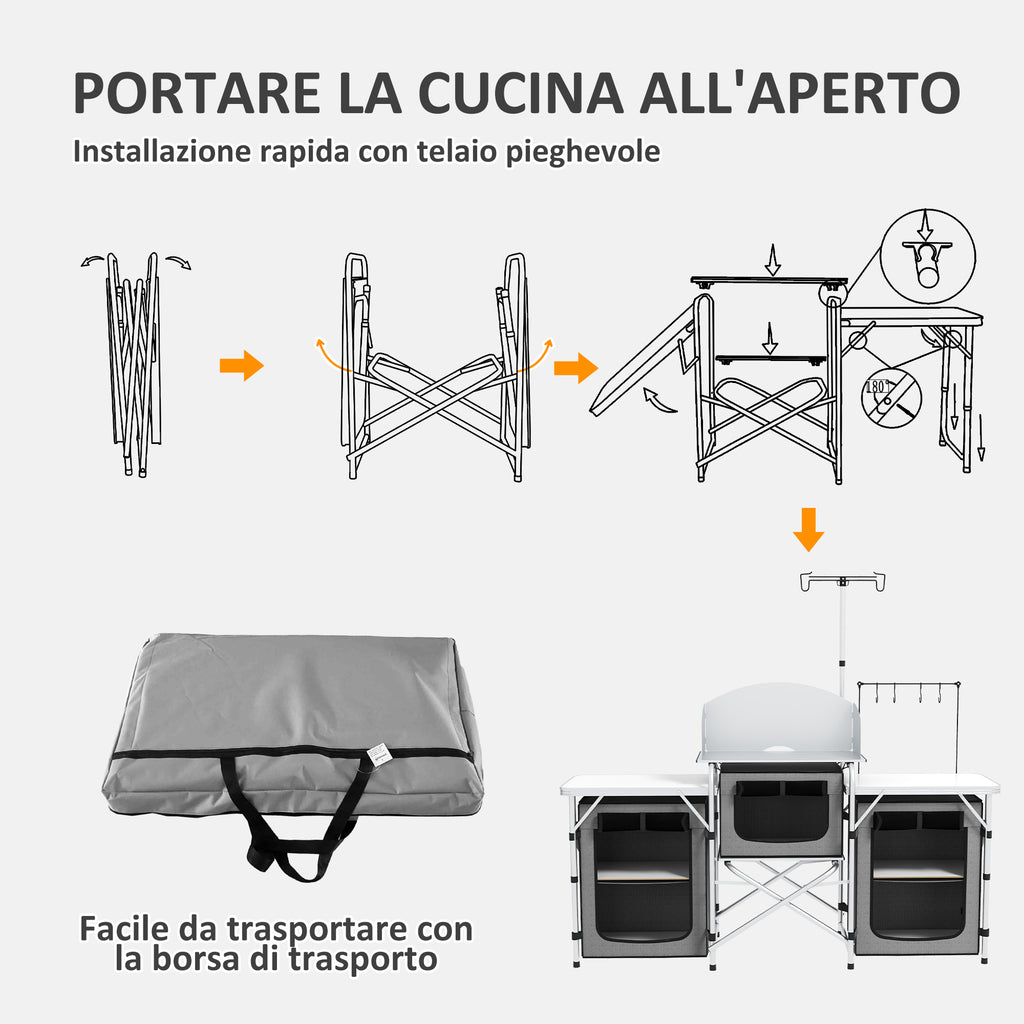 PORTARE LA CUCINA ALL'APERTO

Installazione rapida con telaio pieghevole

180°

Facile da trasportare con la borsa di trasporto