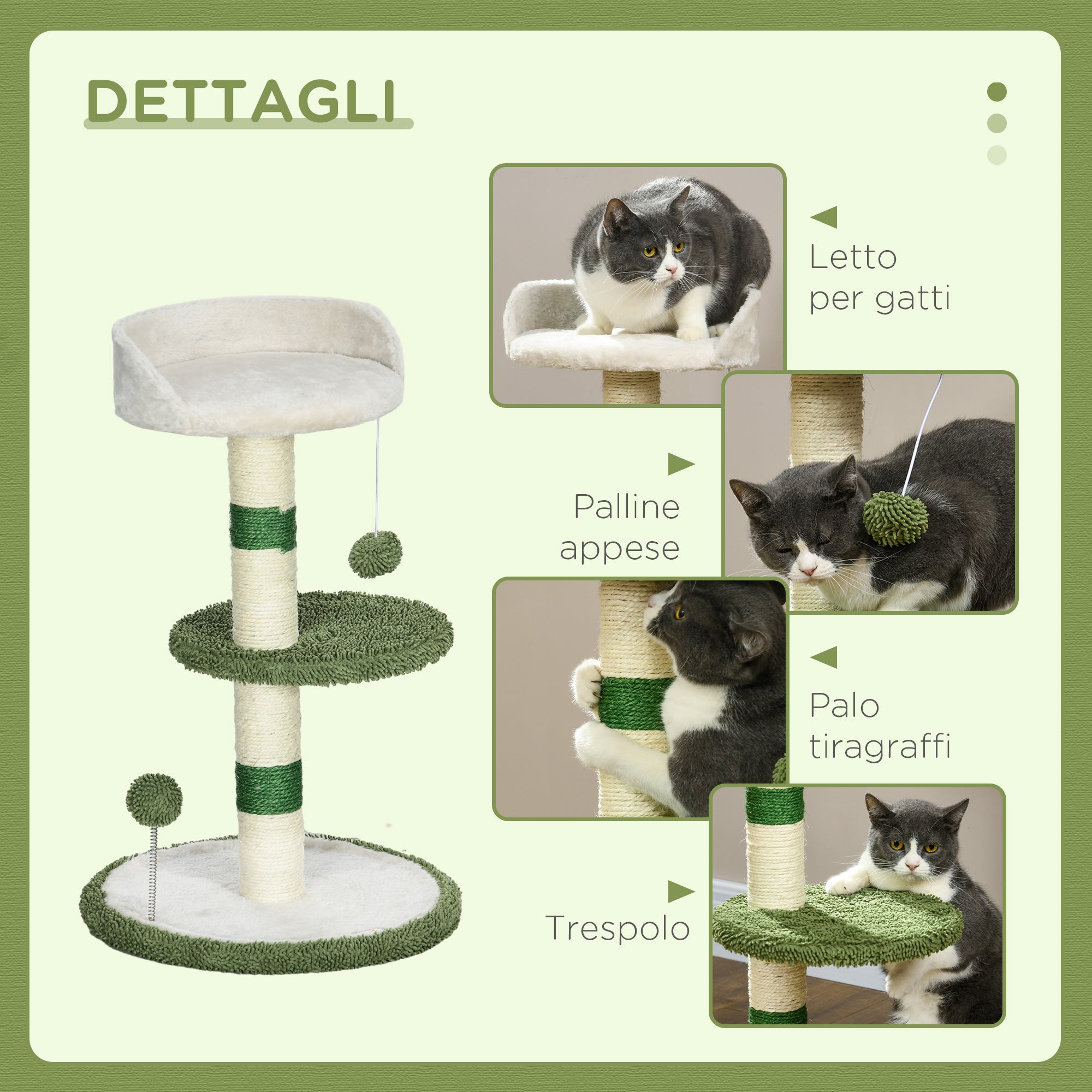 DETTAGLI

Letto per gatti

Palline appese

Palo tiragraffi

Trespolo