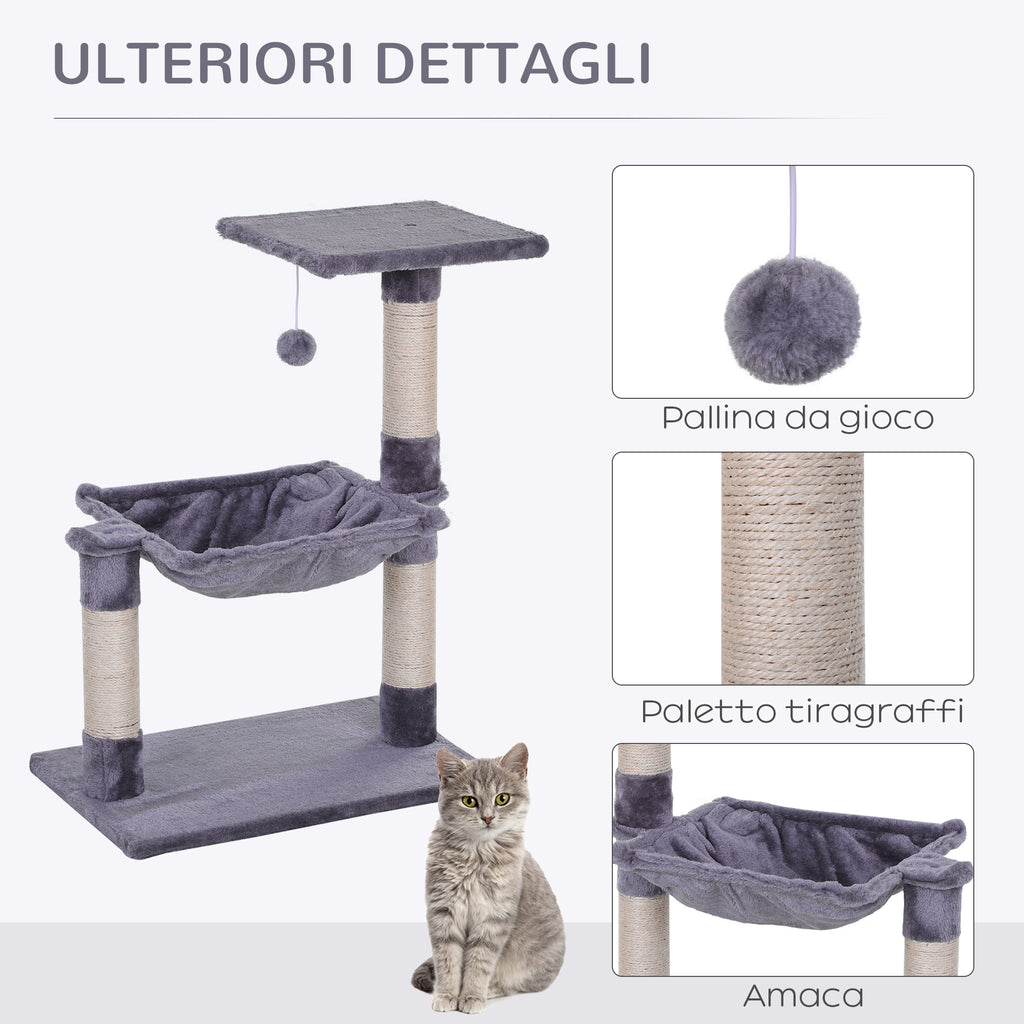 ULTERIORI DETTAGLI

Pallina da gioco

Paletto tiragraffi

Amaca