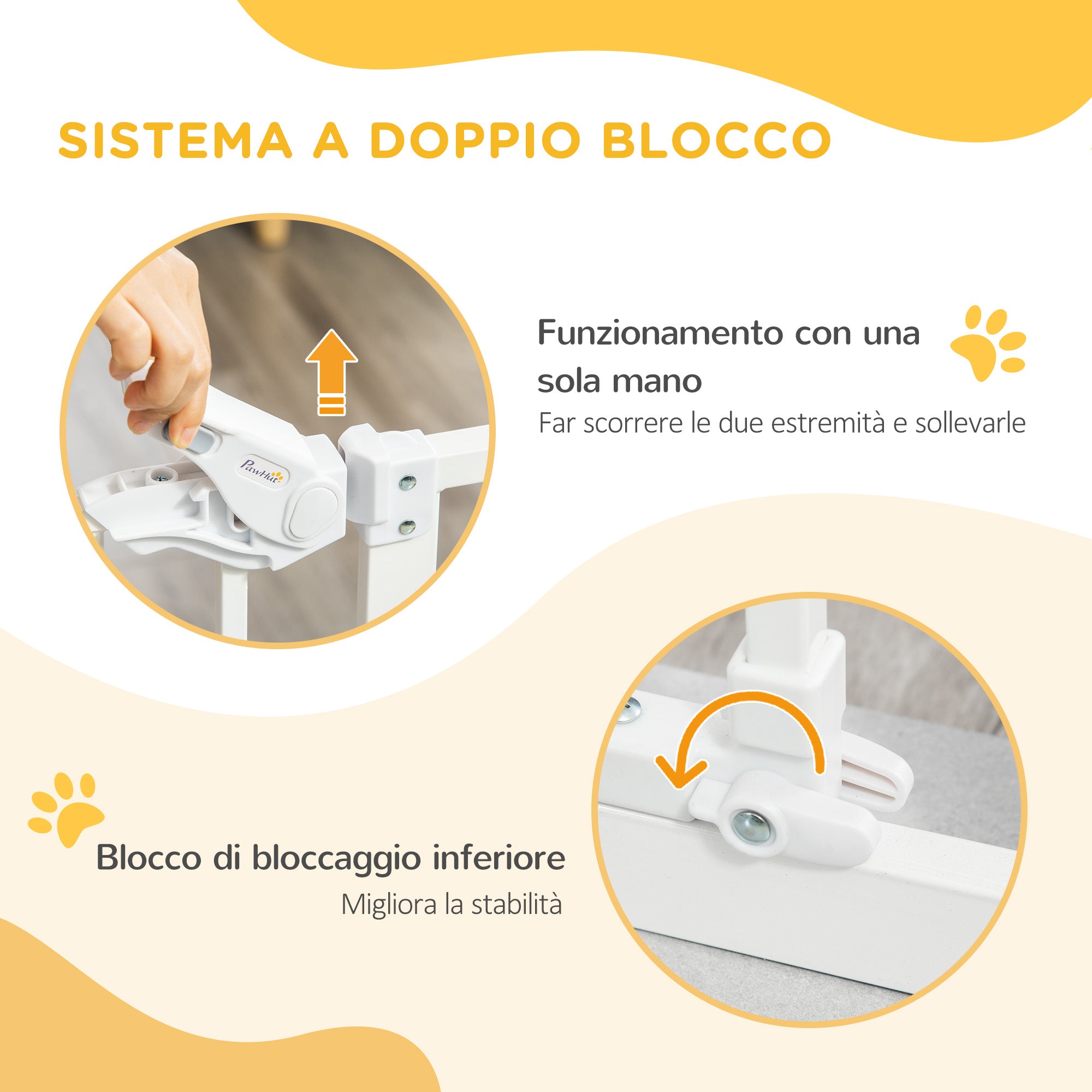 SISTEMA A DOPPIO BLOCCO

PawHut

Funzionamento con una sola mano
Far scorrere le due estremità e sollevarle

Blocco di bloccaggio inferiore
Migliora la stabilità