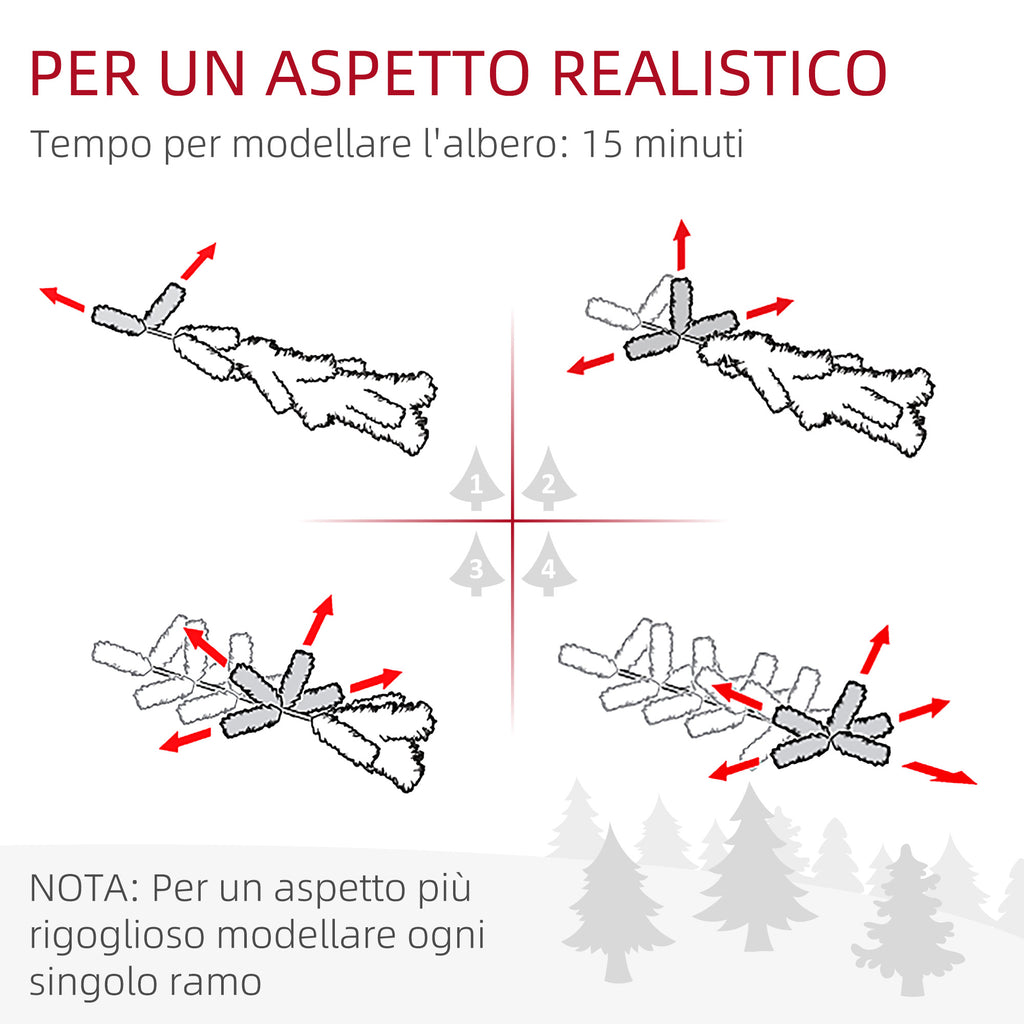 PER UN ASPETTO REALISTICO

Tempo per modellare l'albero: 15 minuti

1

2

3

4

NOTA: Per un aspetto più rigoglioso modellare ogni singolo ramo