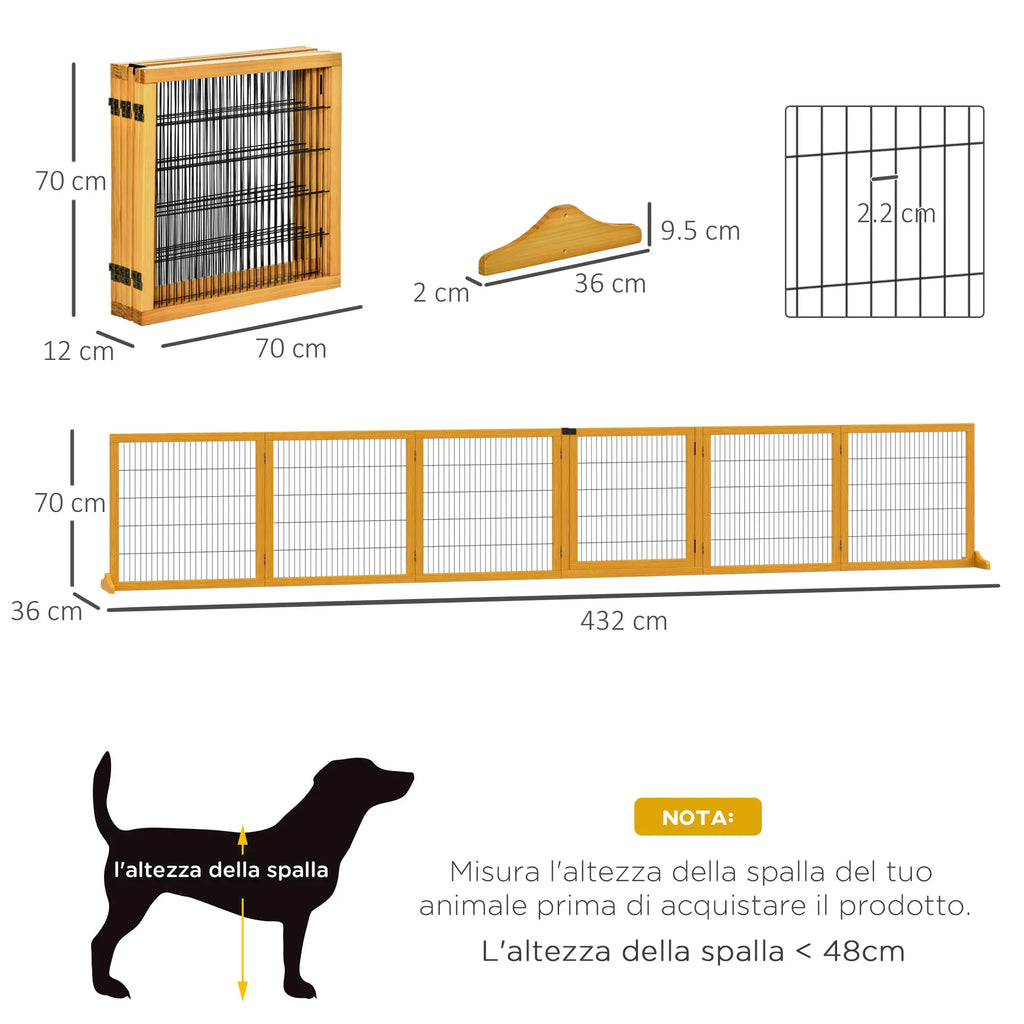 70 cm
12 cm
70 cm
9.5 cm
2 cm
36 cm
2.2 cm
70 cm
36 cm
432 cm
l'altezza della spalla
NOTA:
Misura l'altezza della spalla del tuo animale prima di acquistare il prodotto.
L'altezza della spalla < 48cm