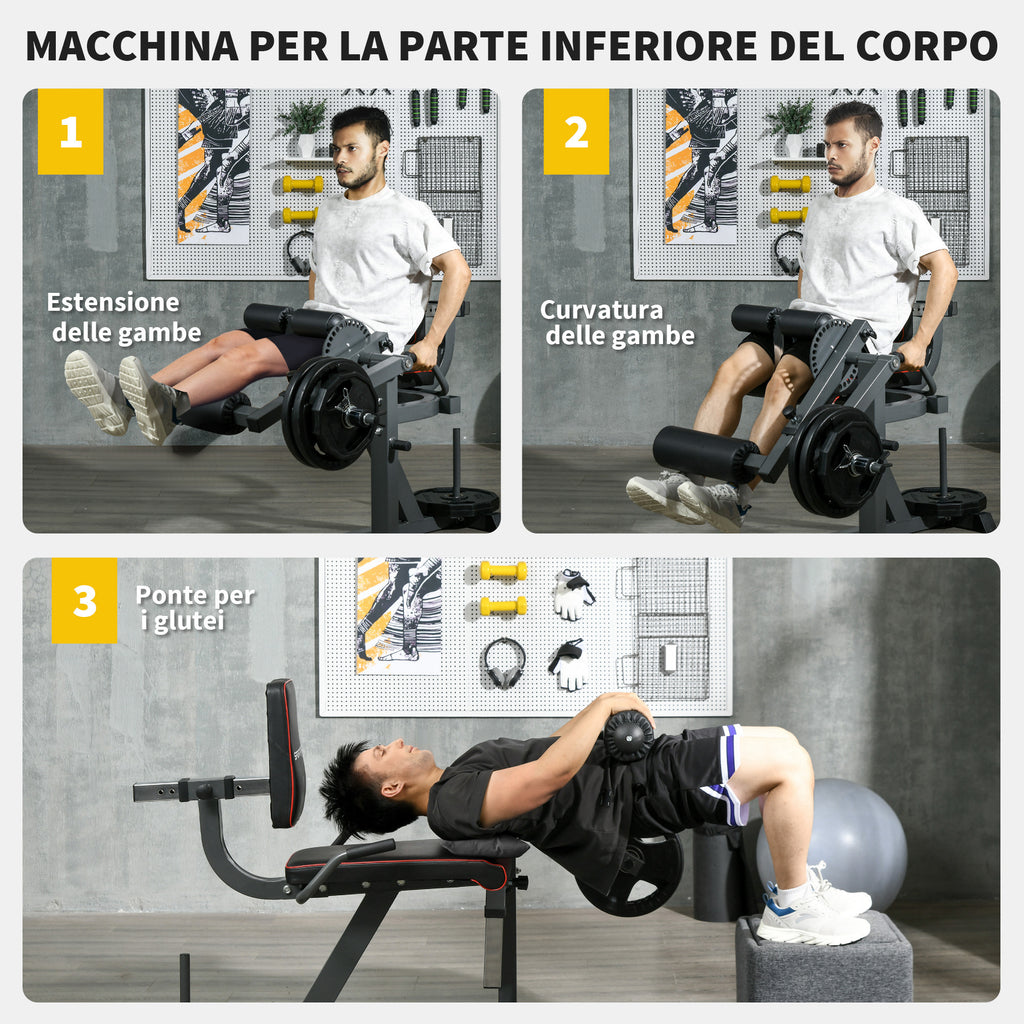 MACCHINA PER LA PARTE INFERIORE DEL CORPO

1

Estensione delle gambe

2

Curvatura delle gambe

3

Ponte per i glutei