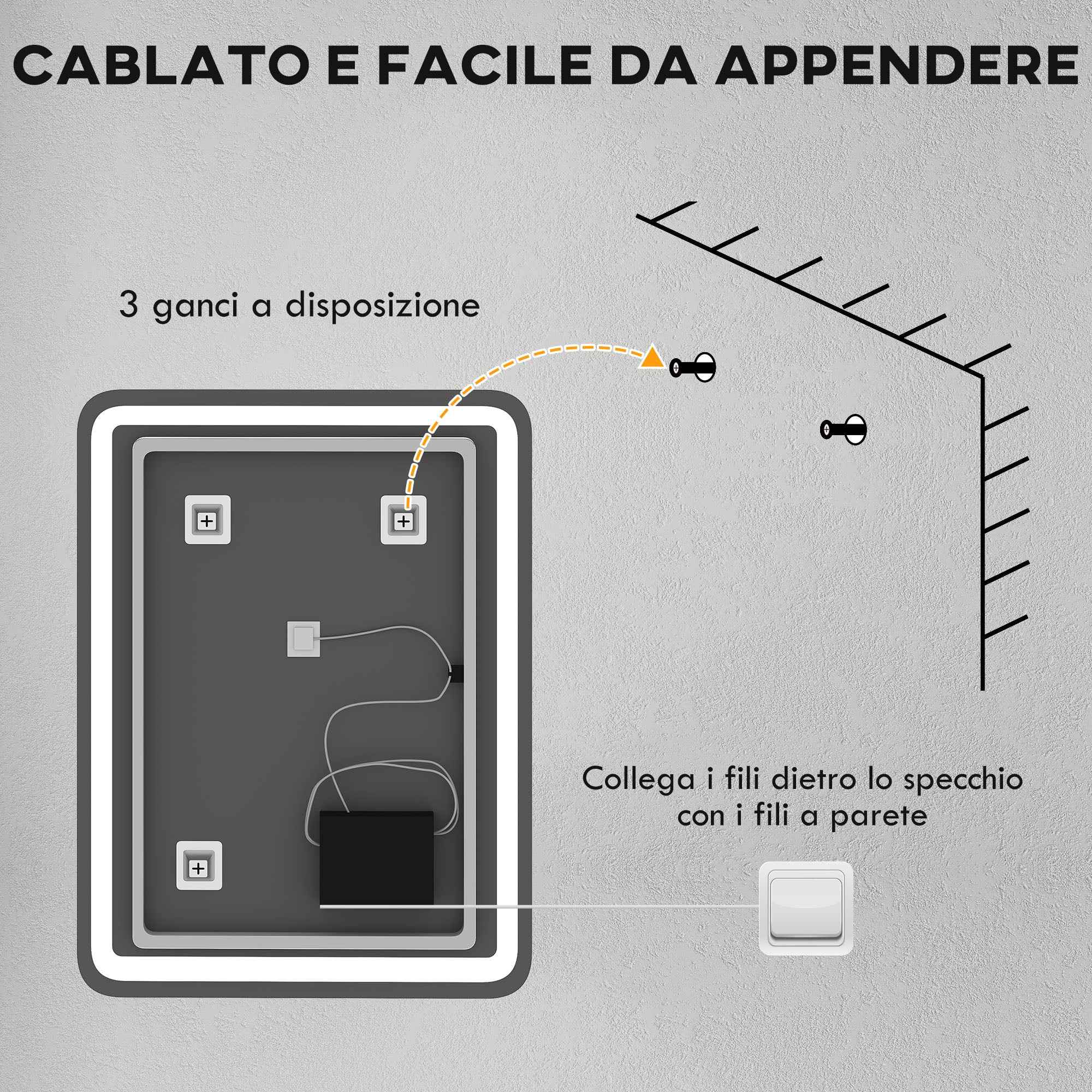 CABLATO E FACILE DA APPENDERE

3 ganci a disposizione

Collega i fili dietro lo specchio con i fili a parete