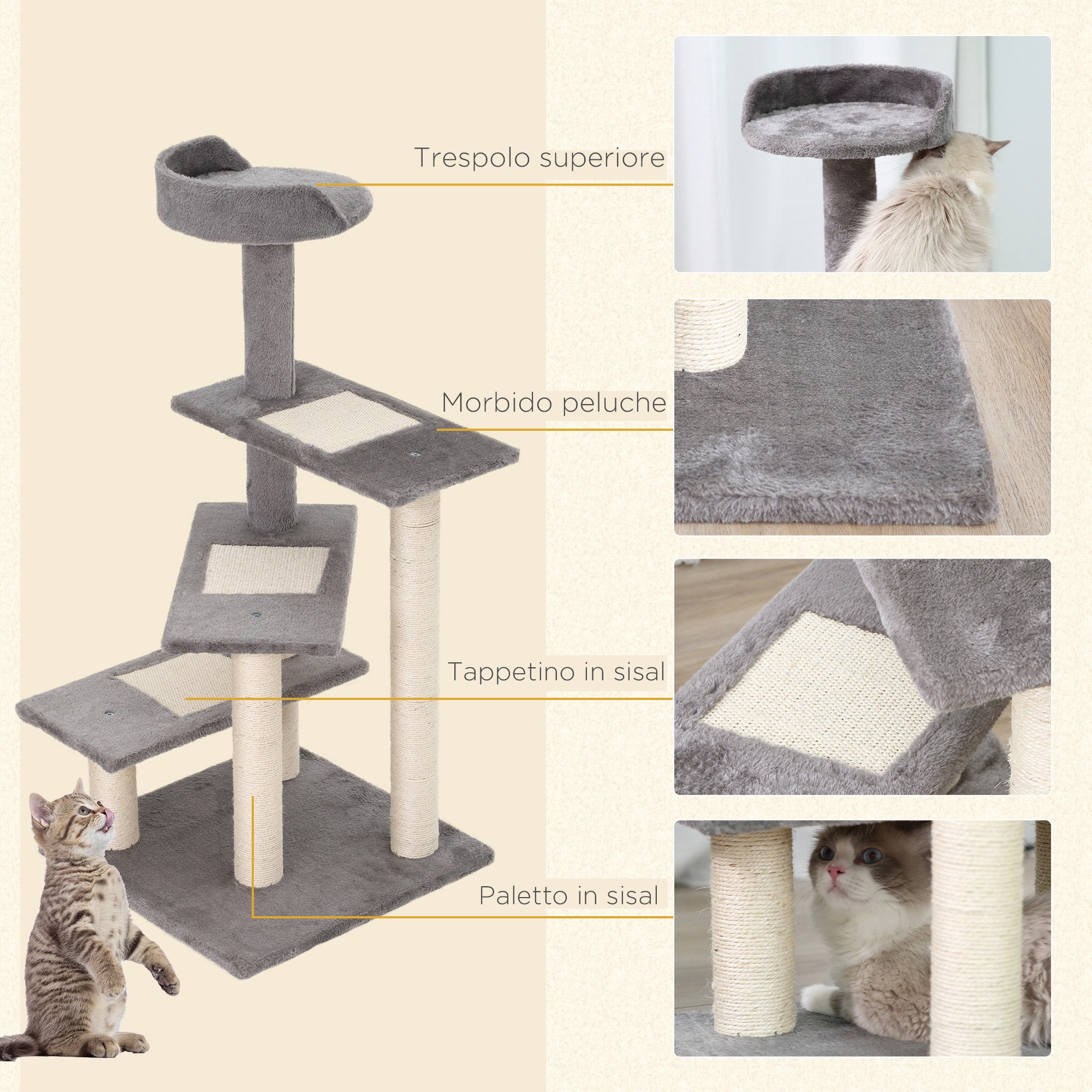 Trespolo superiore

Morbido peluche

Tappetino in sisal

Paletto in sisal