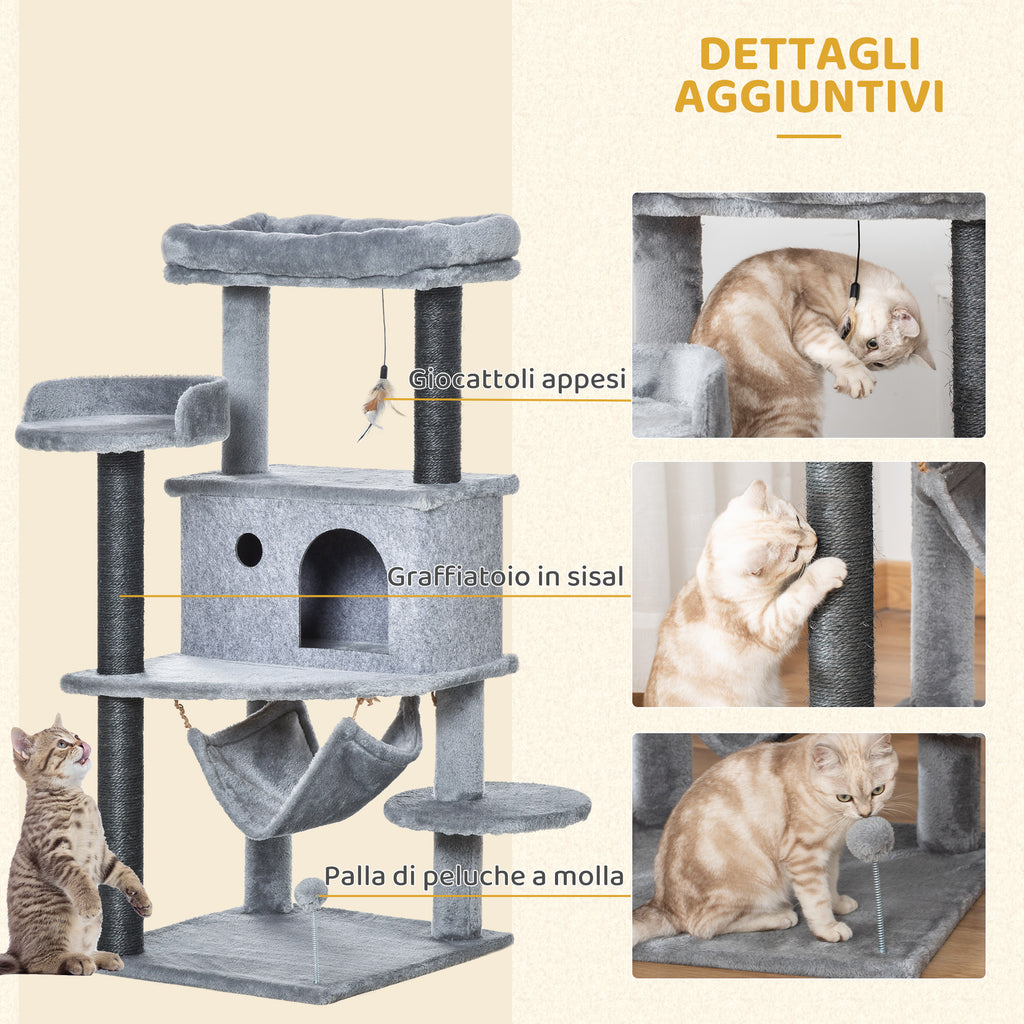 DETTAGLI AGGIUNTIVI

Giocattoli appesi

Graffiatoio in sisal

Palla di peluche a molla