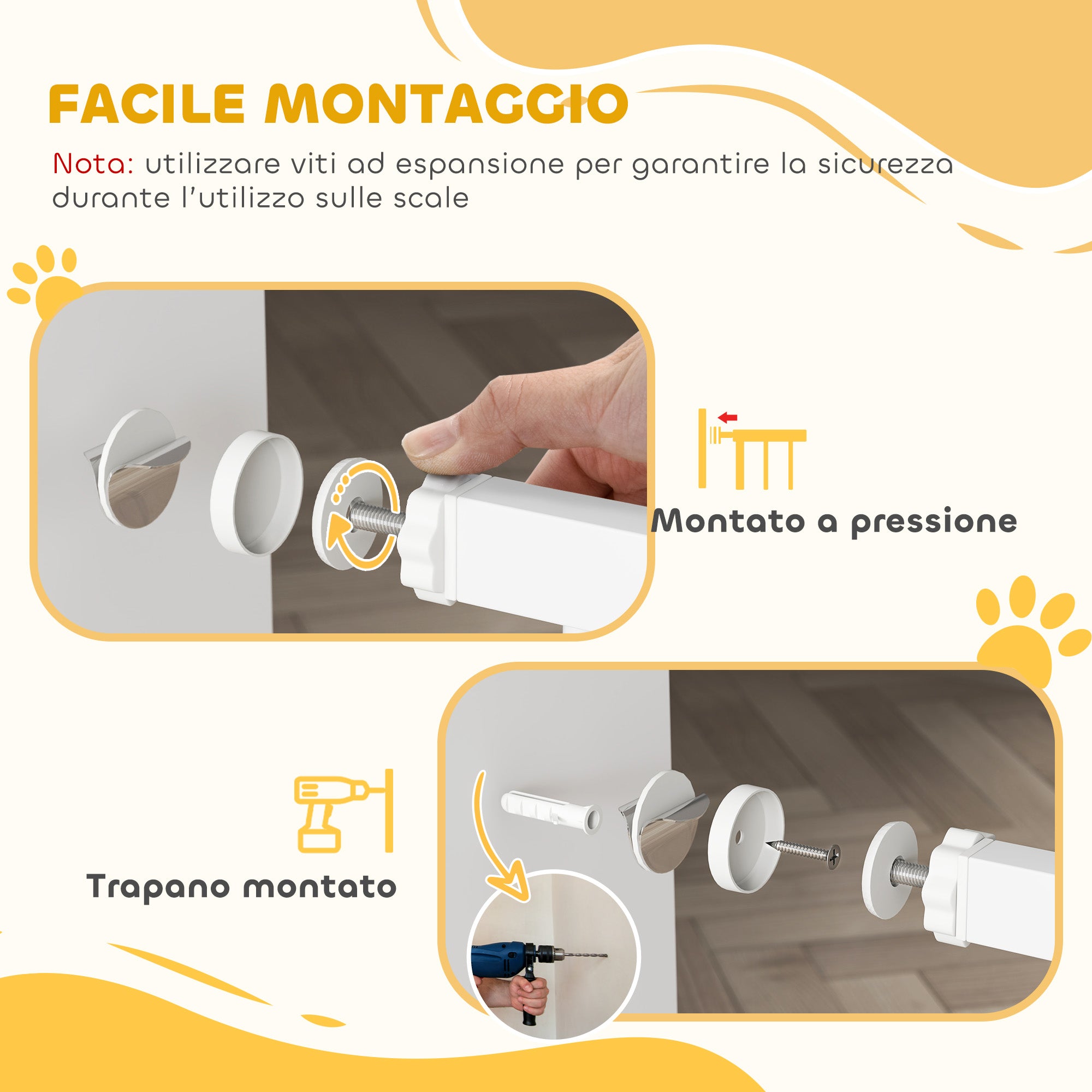 FACILE MONTAGGIO

Nota: utilizzare viti ad espansione per garantire la sicurezza durante l'utilizzo sulle scale

Montato a pressione

Trapano montato