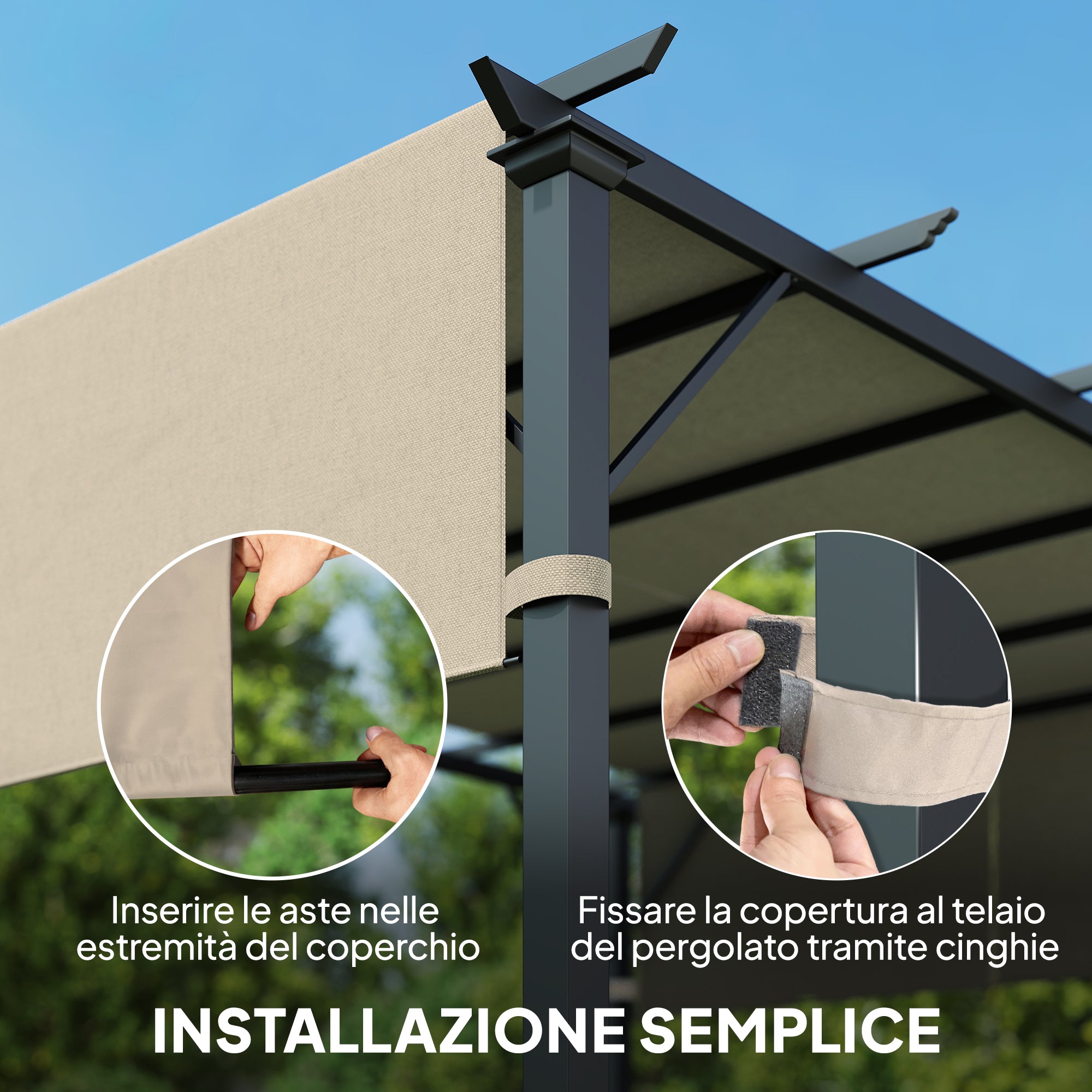 Inserire le aste nelle estremità del coperchio

Fissare la copertura al telaio del pergolato tramite cinghie

INSTALLAZIONE SEMPLICE