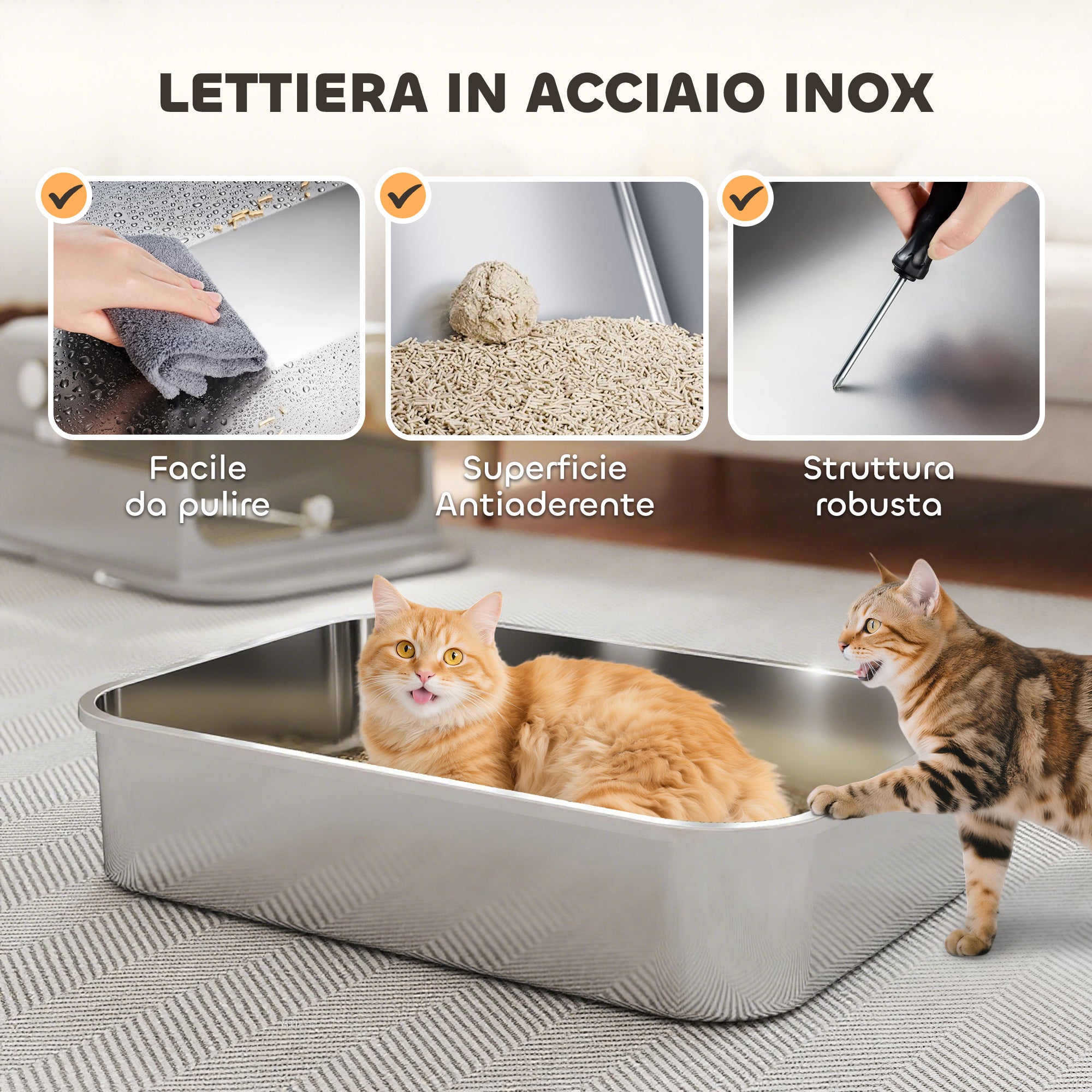 LETTIERA IN ACCIAIO INOX

Facile da pulire

Superficie Antiaderente

Struttura robusta