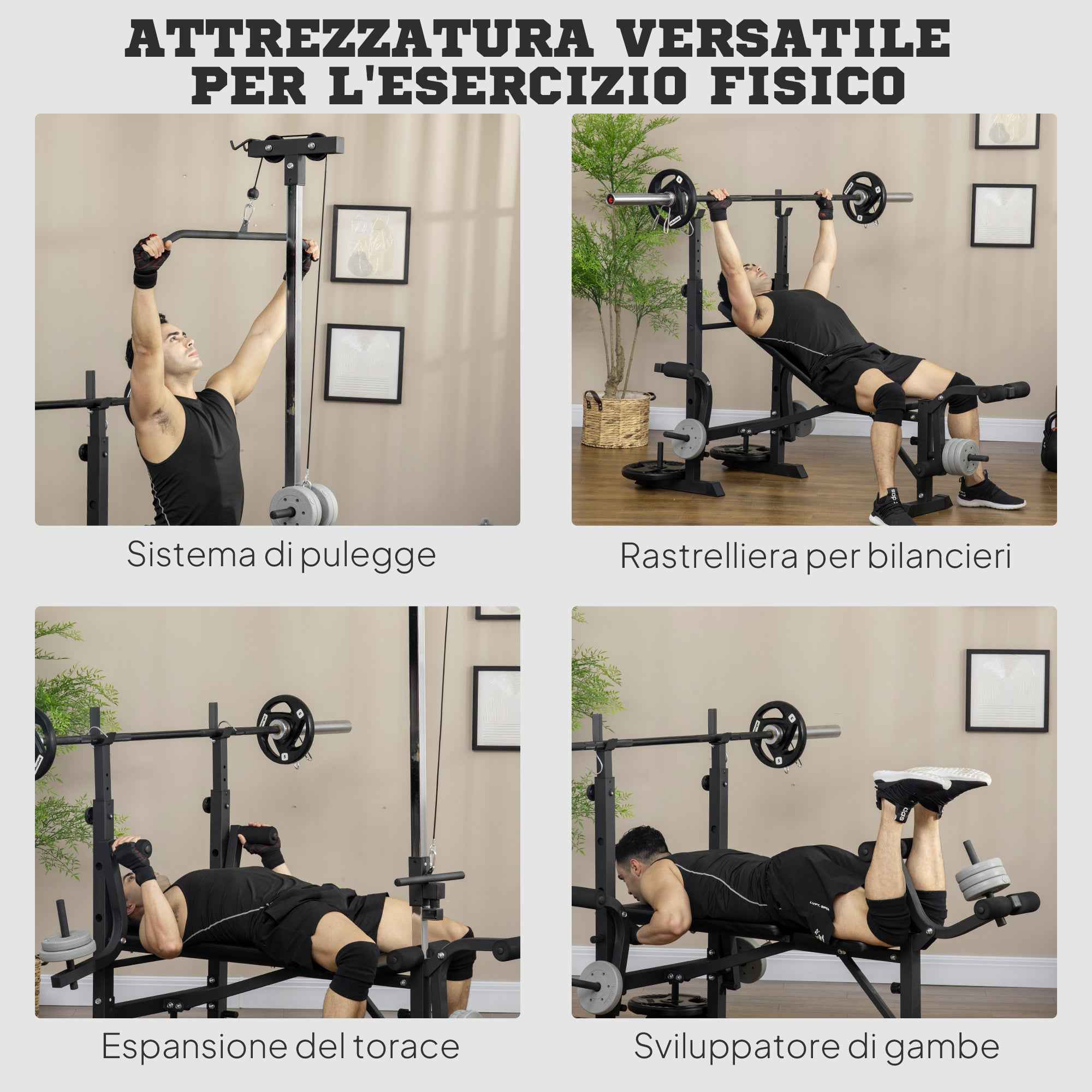 ATTREZZATURA VERSATILE PER L'ESERCIZIO FISICO

Sistema di pulegge

Rastrelliera per bilancieri

Espansione del torace

Sviluppatore di gambe