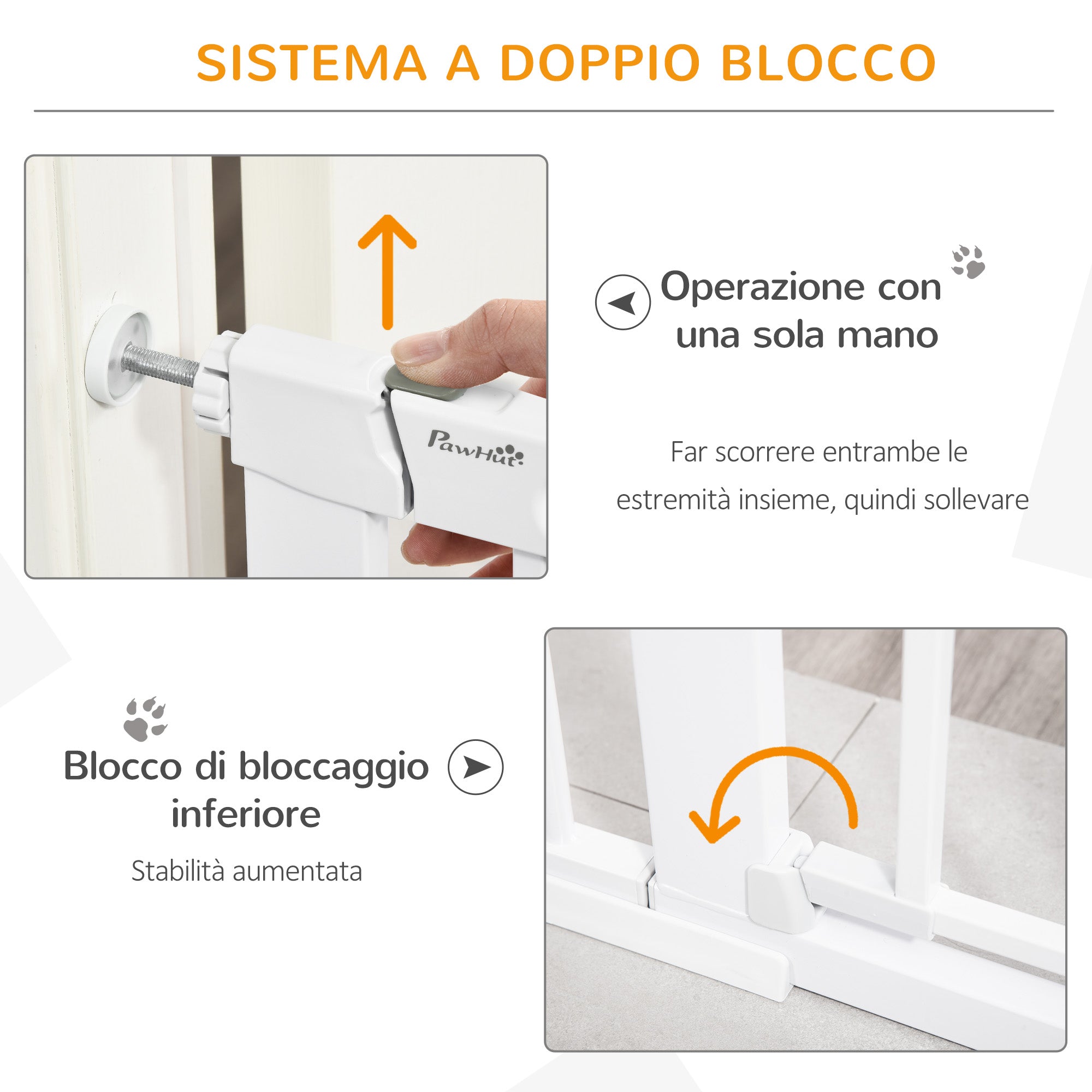 SISTEMA A DOPPIO BLOCCO

PawHut

Operazione con una sola mano

Far scorrere entrambe le estremità insieme, quindi sollevare

Blocco di bloccaggio inferiore

Stabilità aumentata