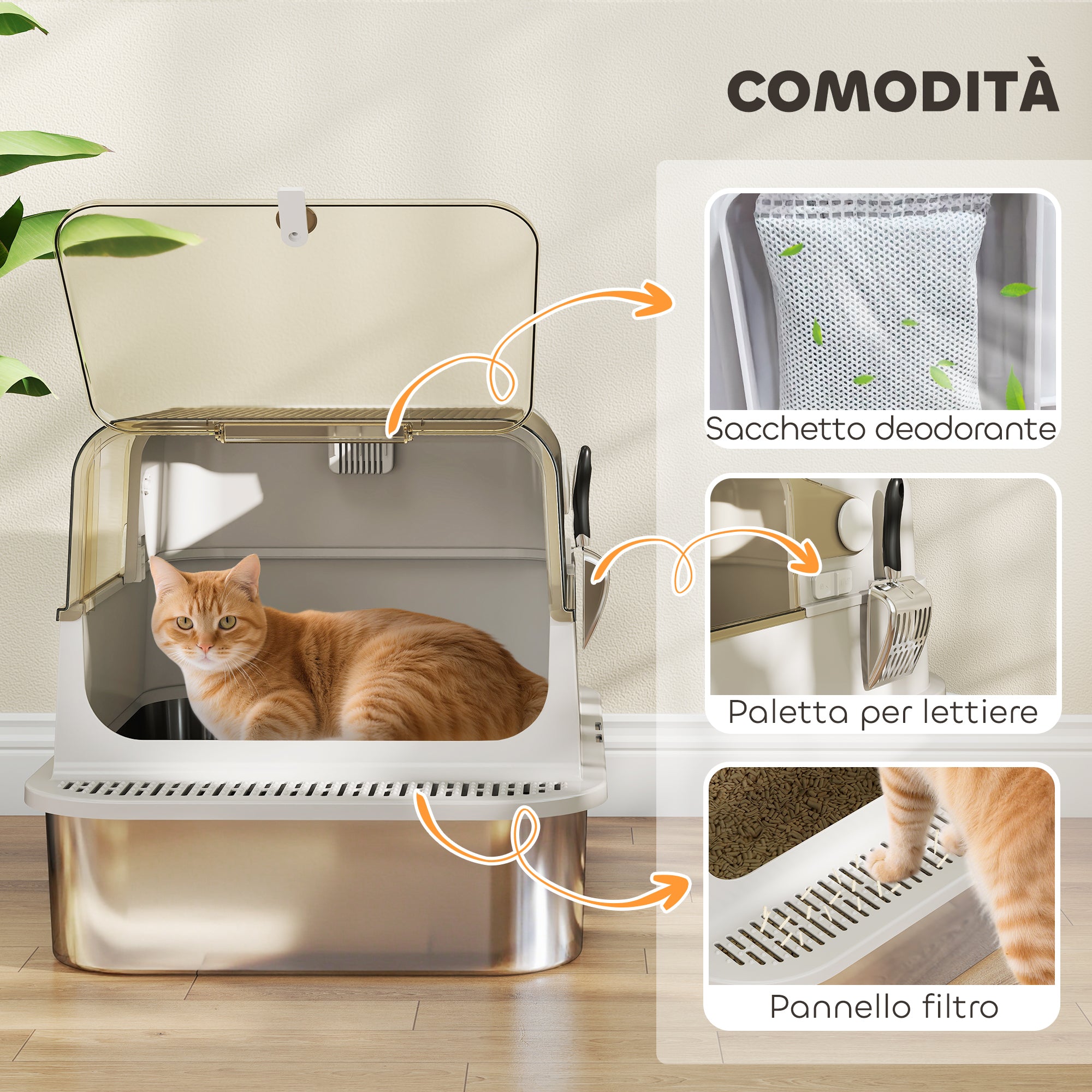 COMODITÀ

Sacchetto deodorante

Paletta per lettiere

Pannello filtro