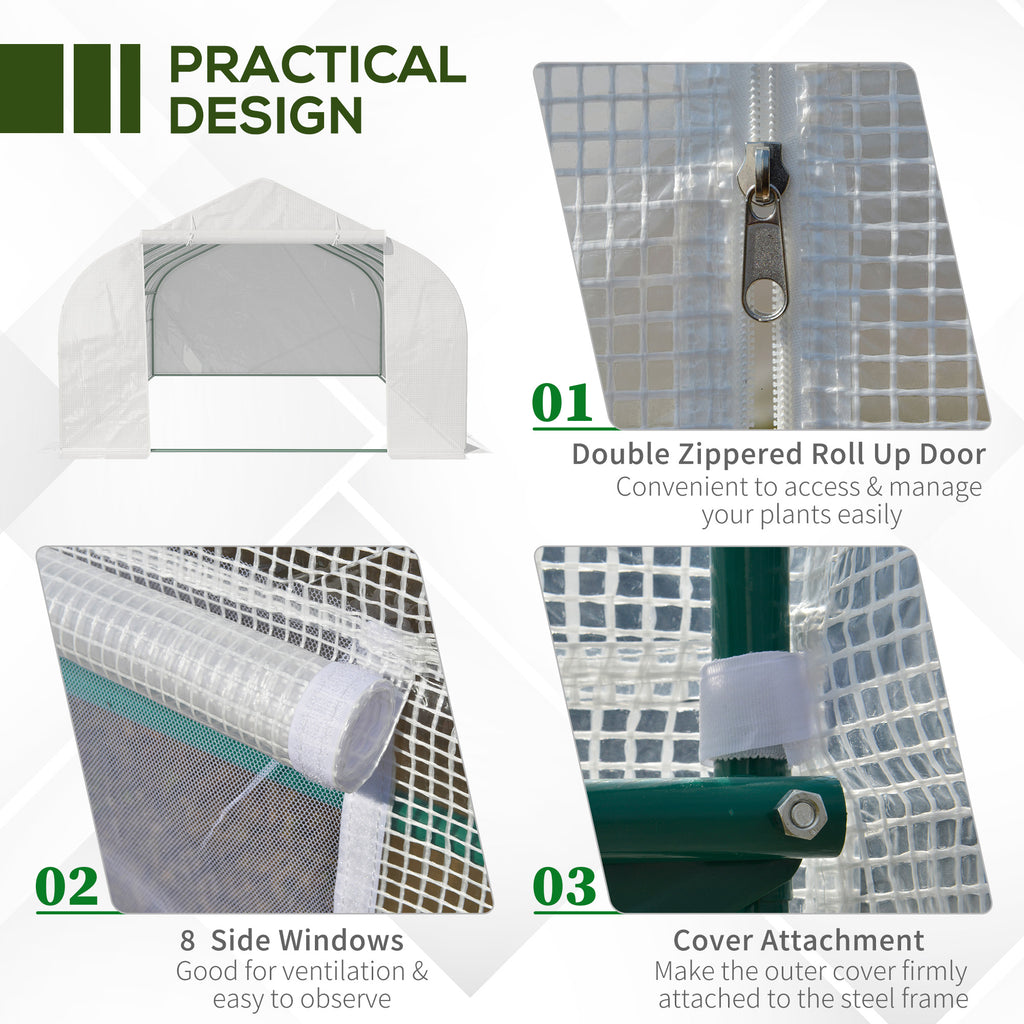 PRACTICAL DESIGN

01

Double Zippered Roll Up Door

Convenient to access & manage your plants easily

02

8 Side Windows

Good for ventilation & easy to observe

03

Cover Attachment

Make the outer cover firmly attached to the steel frame