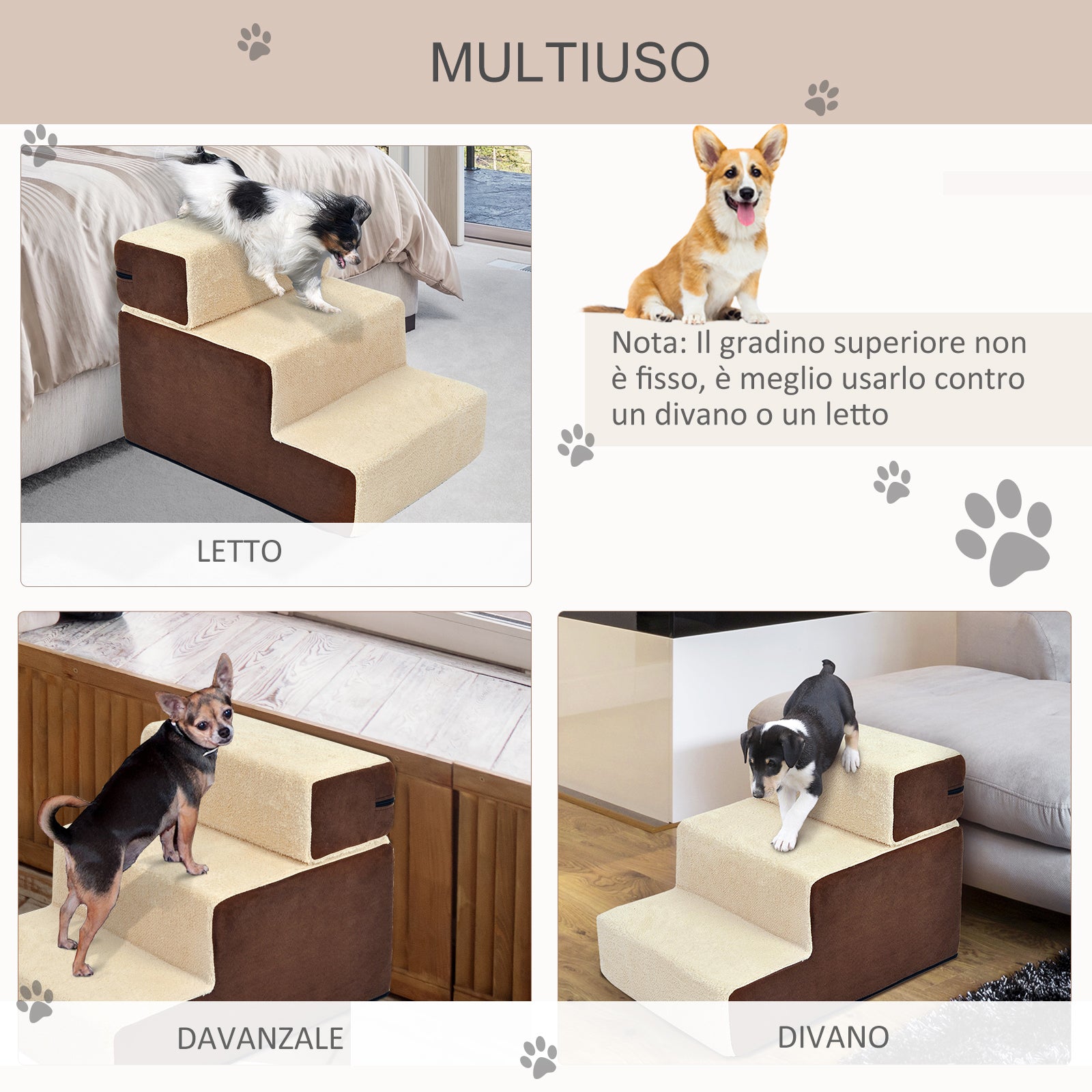 MULTIUSO

LETTO

Nota: Il gradino superiore non è fisso, è meglio usarlo contro un divano o un letto

DAVANZALE

DIVANO