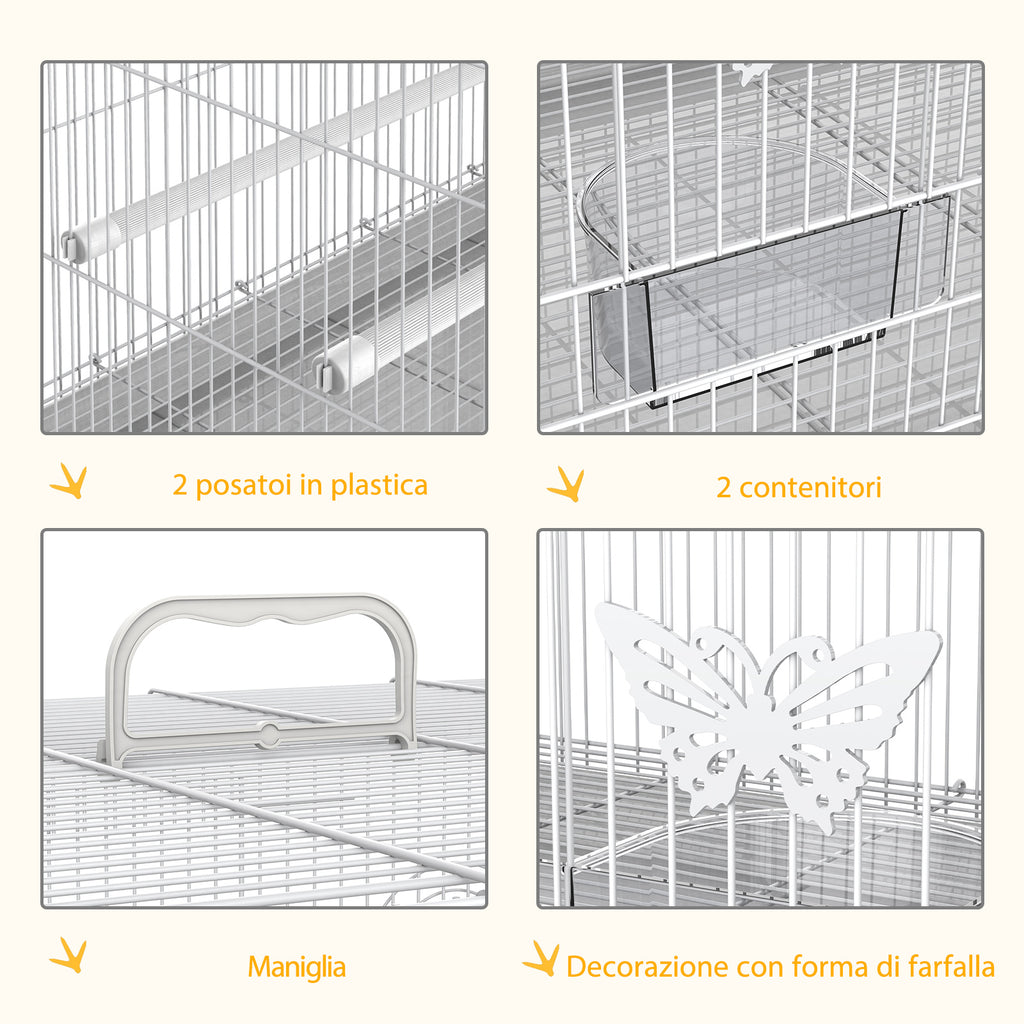 2 posatoi in plastica

2 contenitori

Maniglia

Decorazione con forma di farfalla