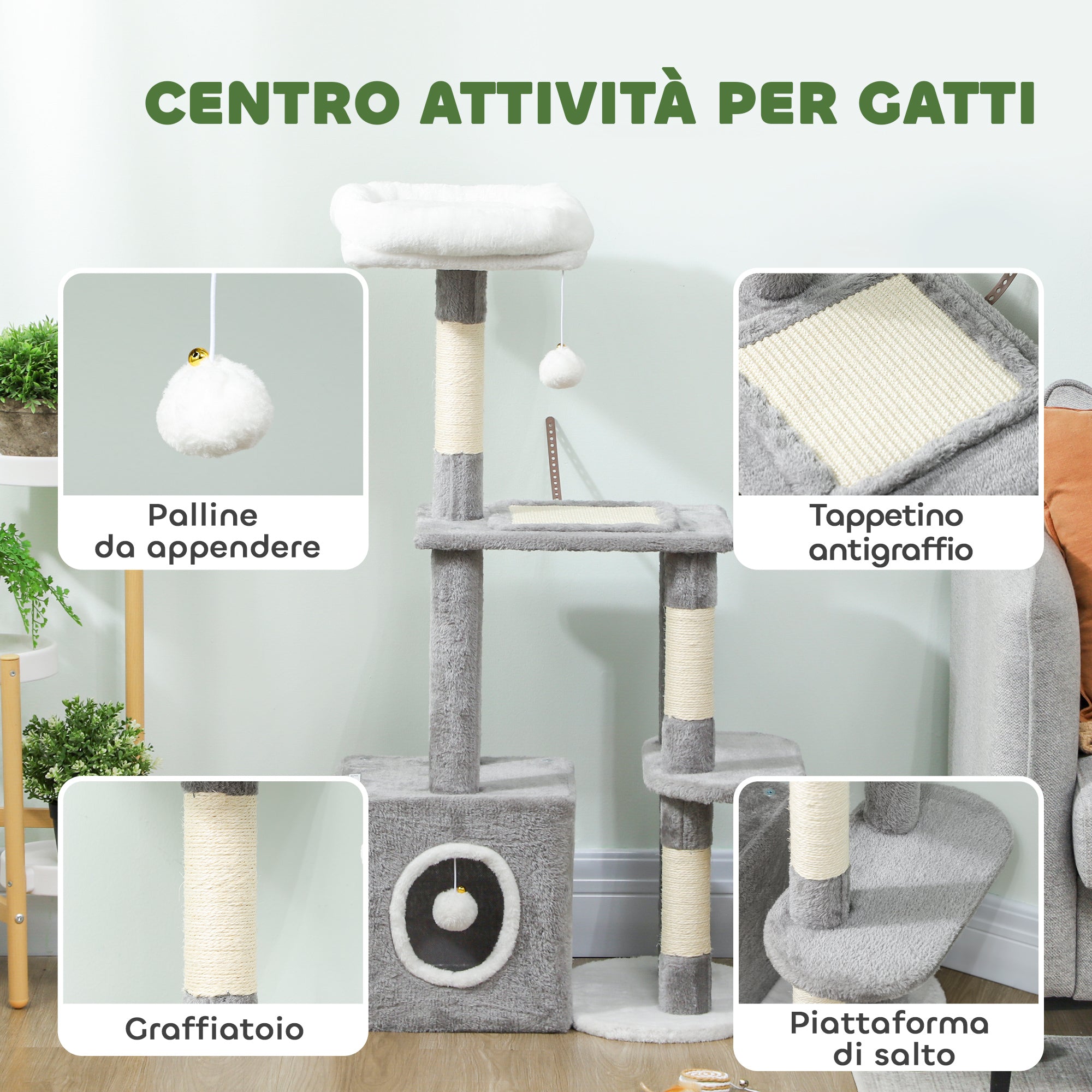 CENTRO ATTIVITÀ PER GATTI

Palline da appendere

Tappetino antigraffio

Graffiatoio

Piattaforma di salto