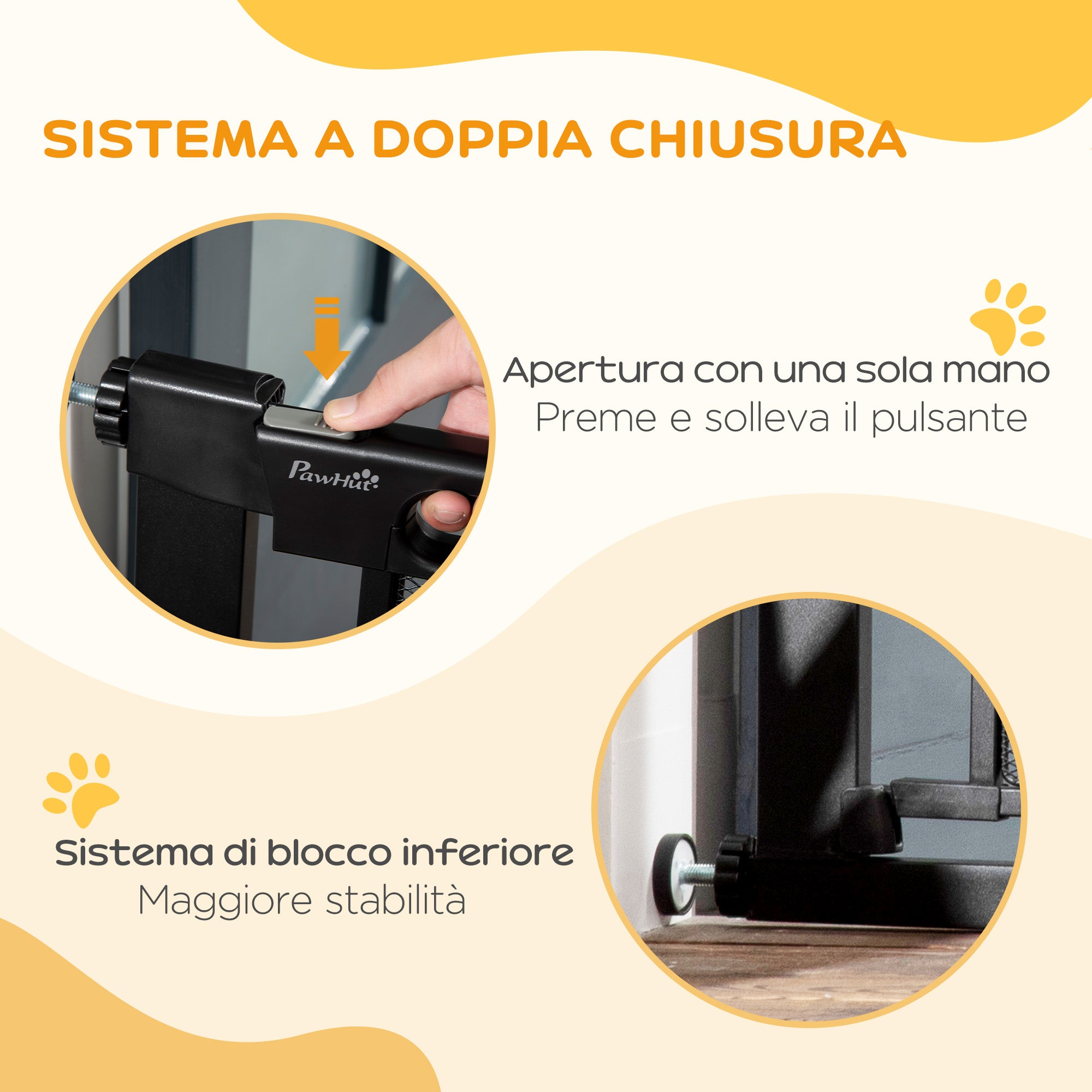 SISTEMA A DOPPIA CHIUSURA

PawHut

Apertura con una sola mano
Preme e solleva il pulsante

Sistema di blocco inferiore
Maggiore stabilità