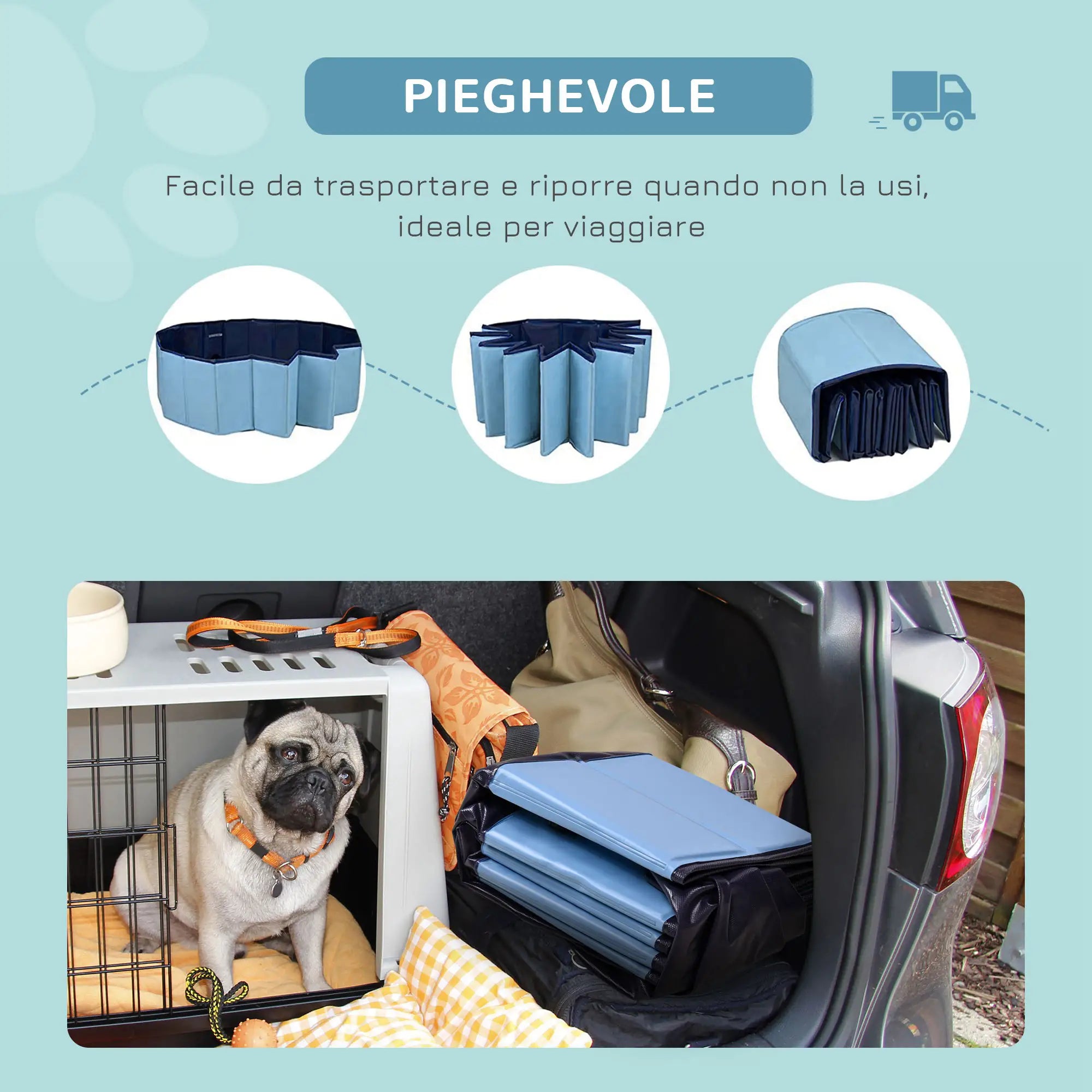 PIEGHEVOLE

Facile da trasportare e riporre quando non la usi, ideale per viaggiare