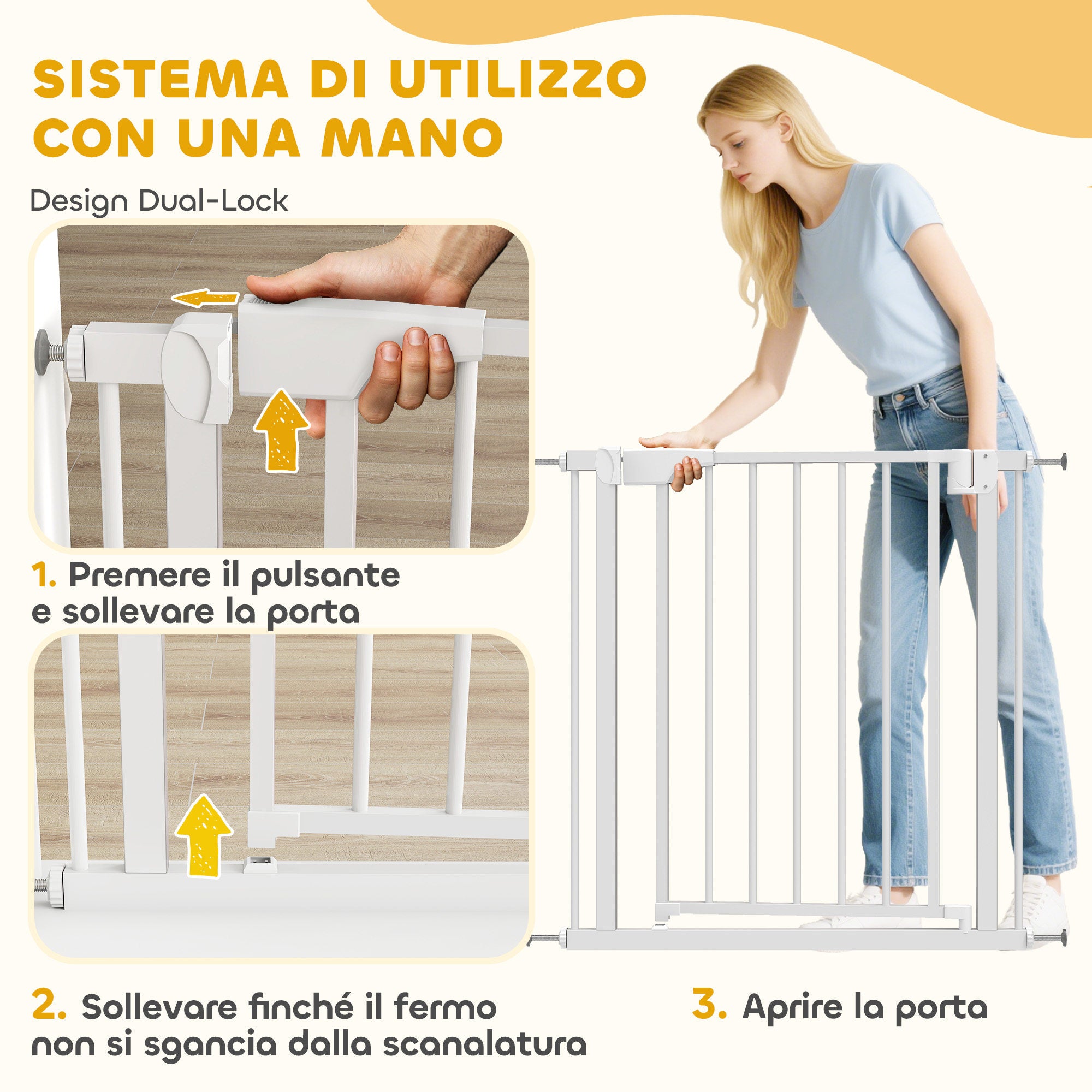 SISTEMA DI UTILIZZO CON UNA MANO

Design Dual-Lock

1. Premere il pulsante e sollevare la porta

2. Sollevare finché il fermo non si sgancia dalla scanalatura

3. Aprire la porta