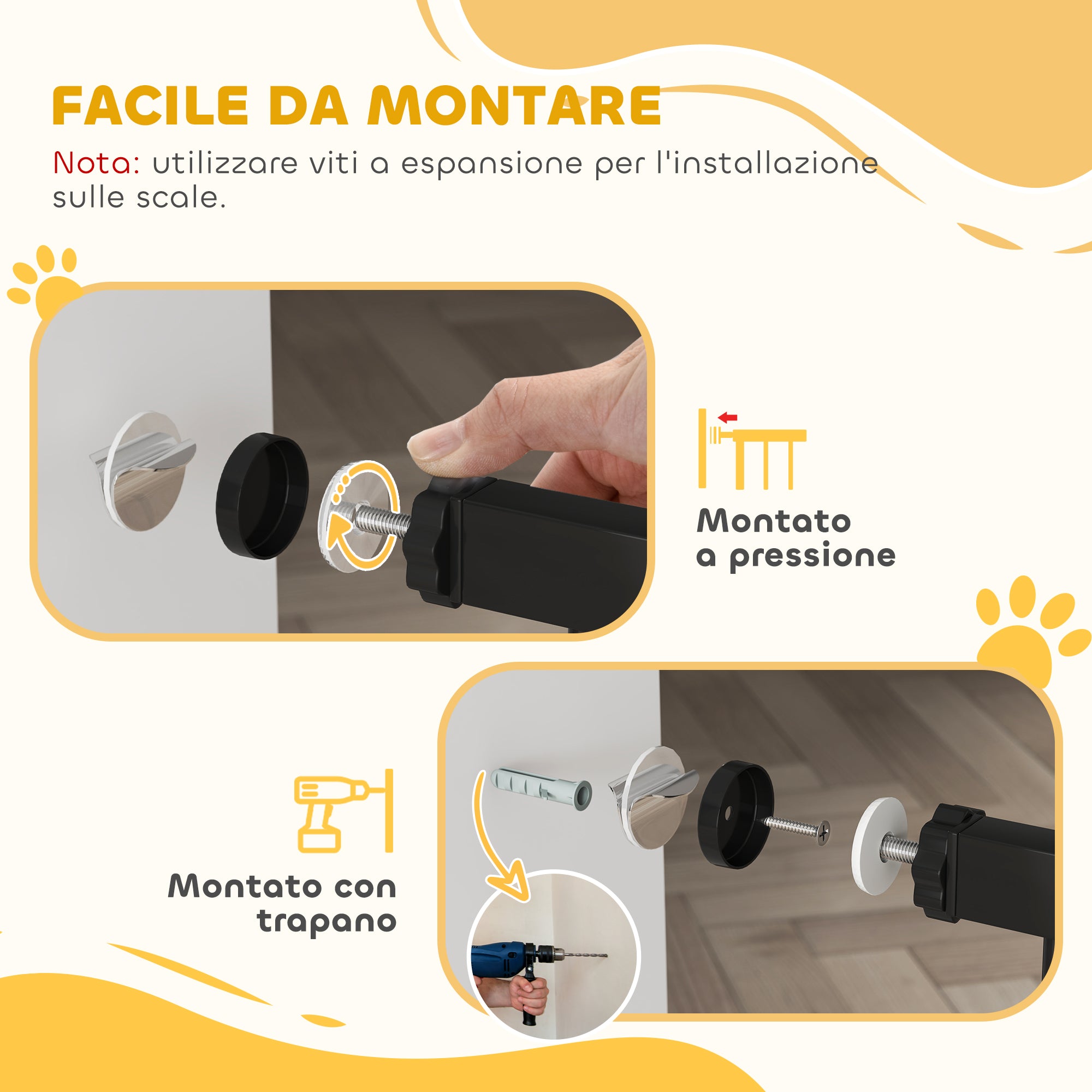 FACILE DA MONTARE

Nota: utilizzare viti a espansione per l'installazione sulle scale.

Montato a pressione

Montato con trapano