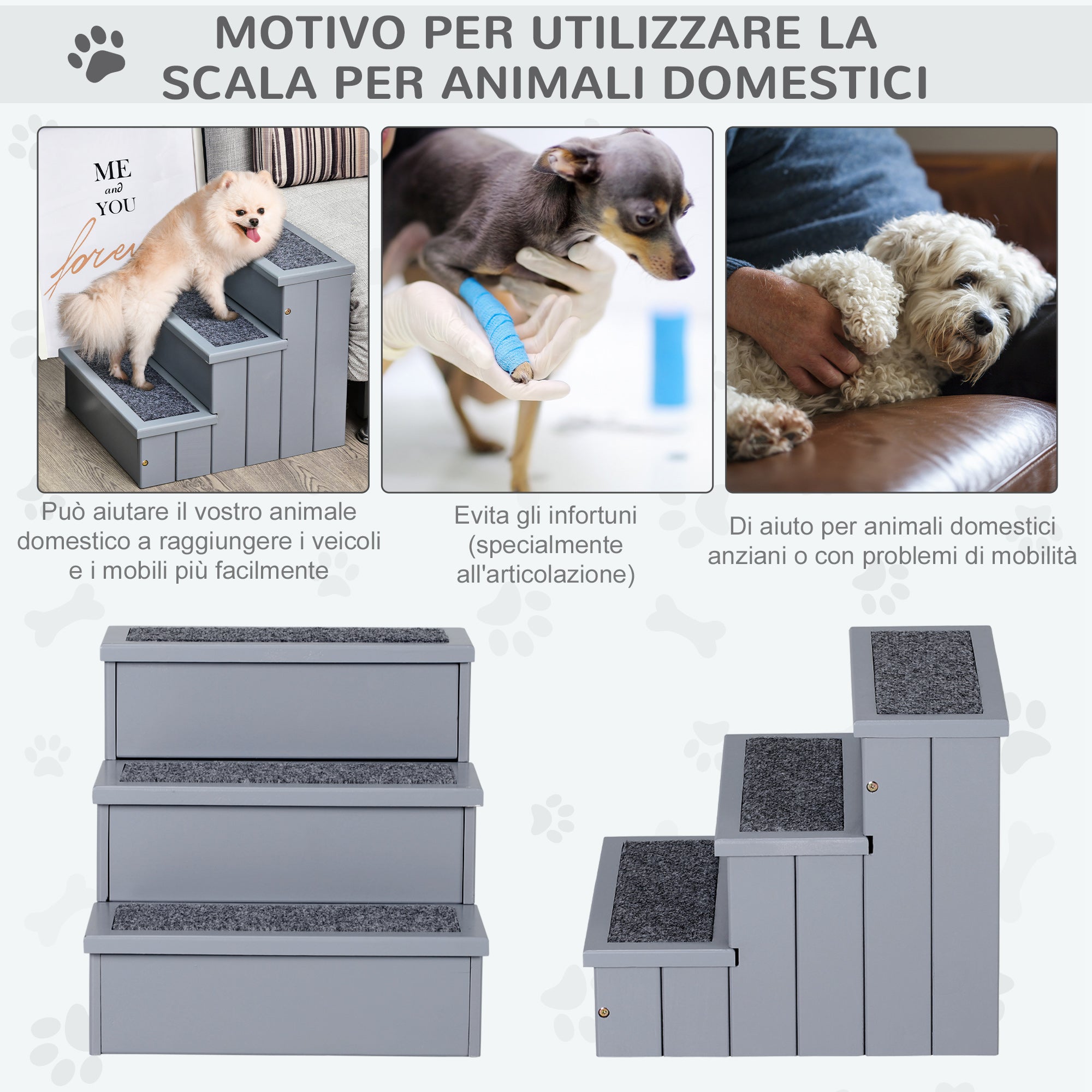 MOTIVO PER UTILIZZARE LA SCALA PER ANIMALI DOMESTICI

ME
and
YOU
forev

Può aiutare il vostro animale domestico a raggiungere i veicoli e i mobili più facilmente

Evita gli infortuni (specialmente all'articolazione)

Di aiuto per animali domestici anziani o con problemi di mobilità